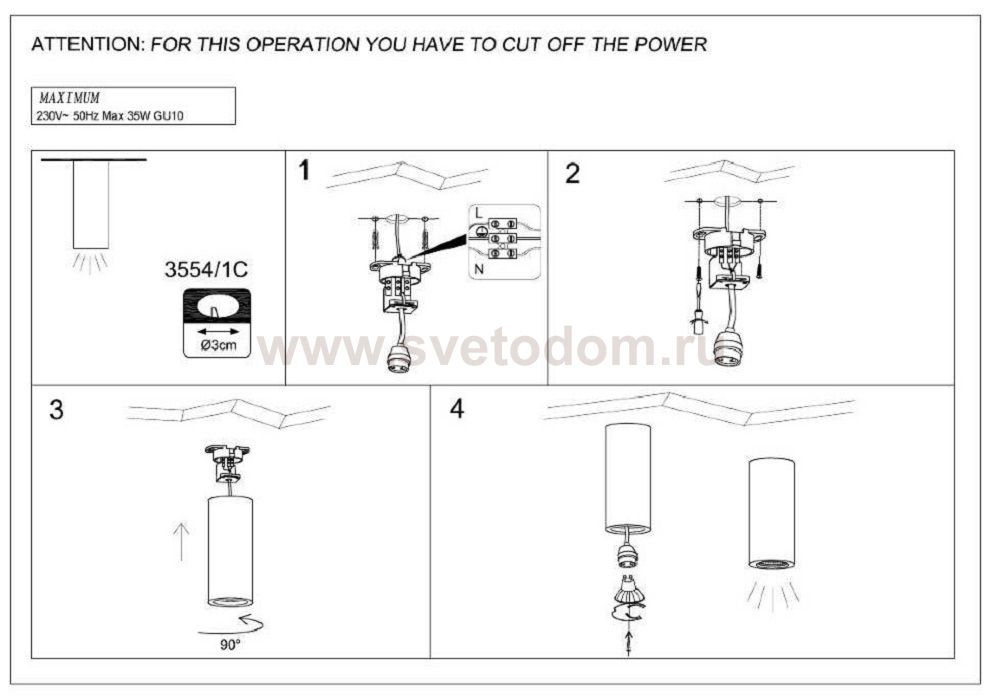 ATTENTION: FOR THIS OPERATION YOU HAVE TO CUT OFF THE POWER

MAXIMUM
230V~ 50Hz Max 35W GU10

3554/1C

Ø3cm

1

L
N

2

www.svetodom.ru

3

90°

4