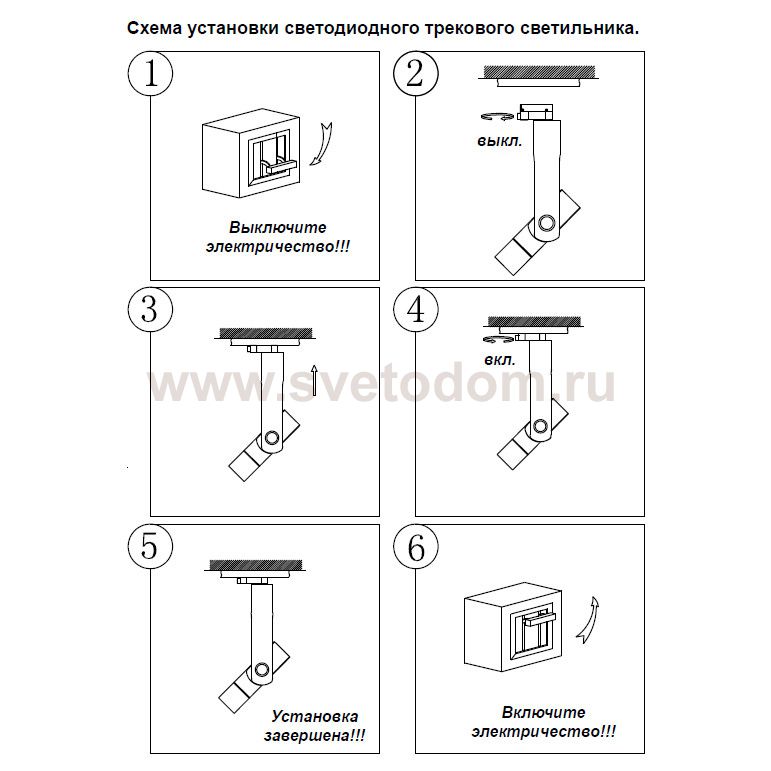 Схема установки светодиодного трекового светильника.

1

Выключите электричество!!!

2

выкл.

3

4

вкл.

www.svetodom.ru

5

Установка завершена!!!

6

Включите электричество!!!