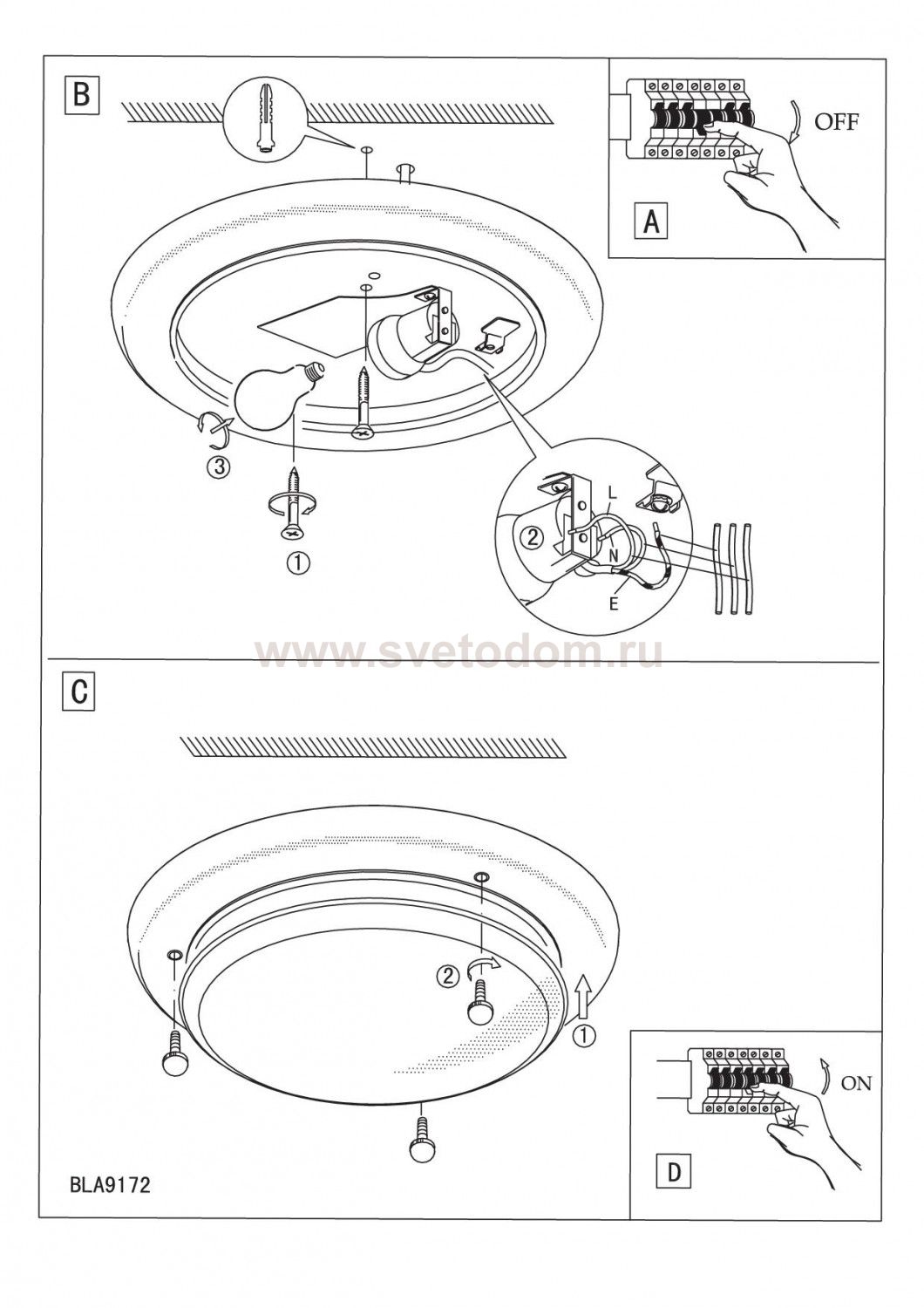 B

OFF

A

③

①

②

L

N

E

www.svetodom.ru

C

②

①

ON

D

BLA9172