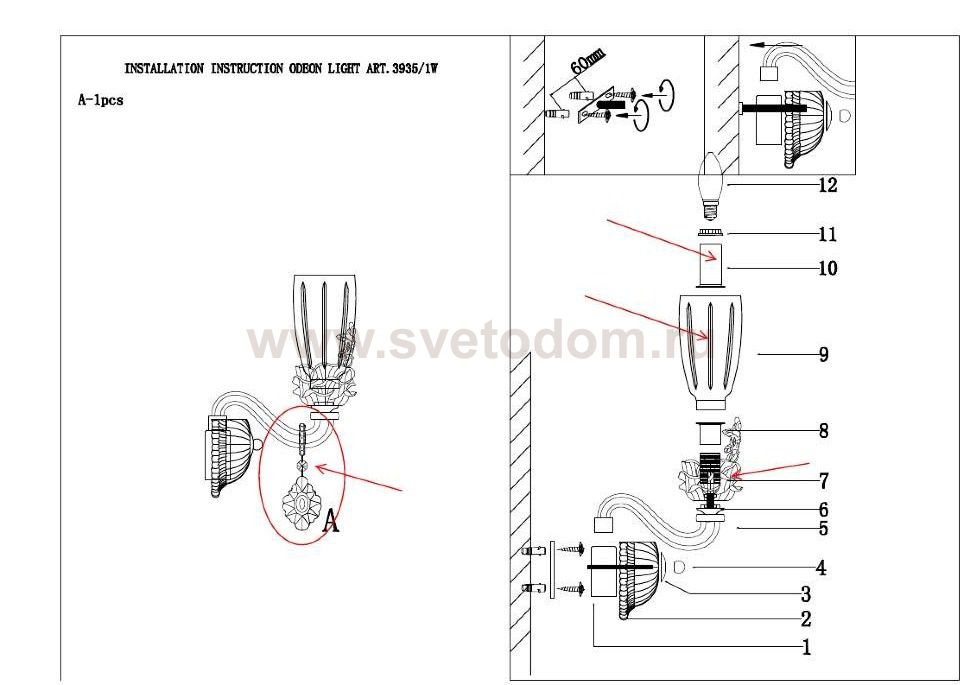 INSTALLATION INSTRUCTION ODEON LIGHT ART.3935/1W

A-1pcs

www.svetodom.ru

A

60mm

12

11

10

9

8

7

6

5

4

3

2

1