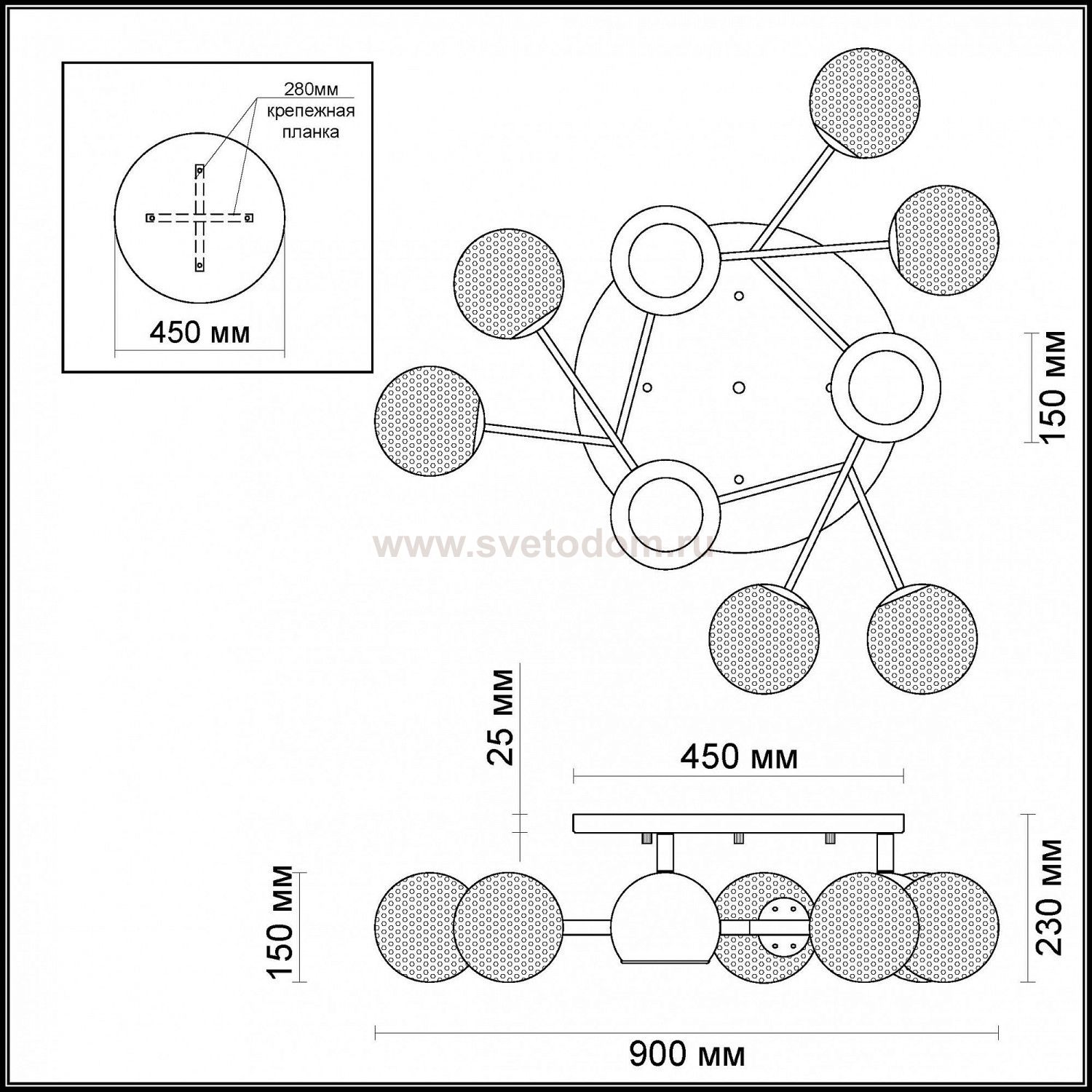 280мм
крепежная
планка

450 мм

150 мм

www.svetodom.ru

25 мм

450 мм

150 мм

230 мм

900 мм