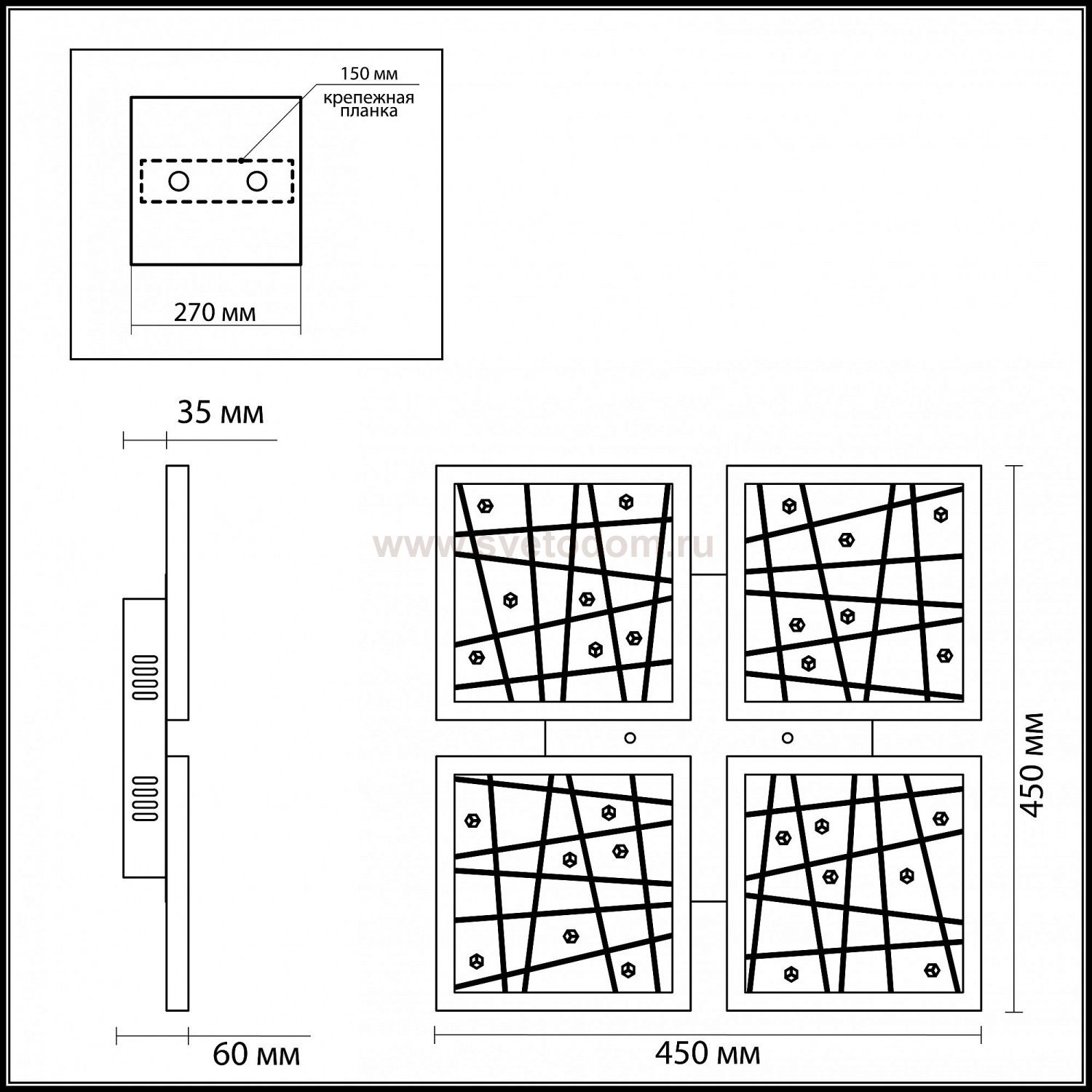 150 мм
крепежная планка
270 мм
35 мм
www.svetocom.ru
450 мм
60 мм
450 мм