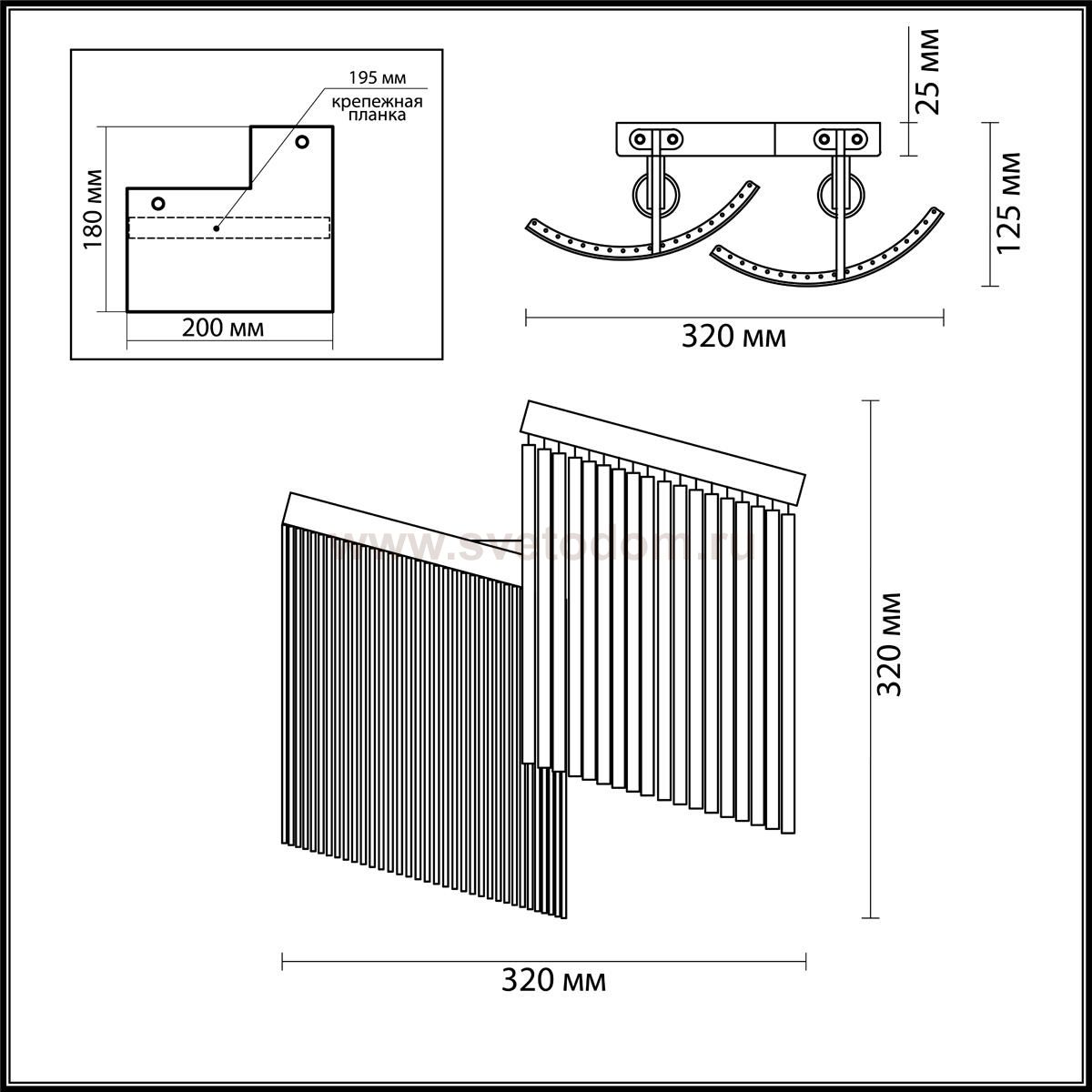 195 мм
крепежная планка
180 мм
200 мм

25 мм
125 мм
320 мм

www.svetodom.ru

320 мм
320 мм