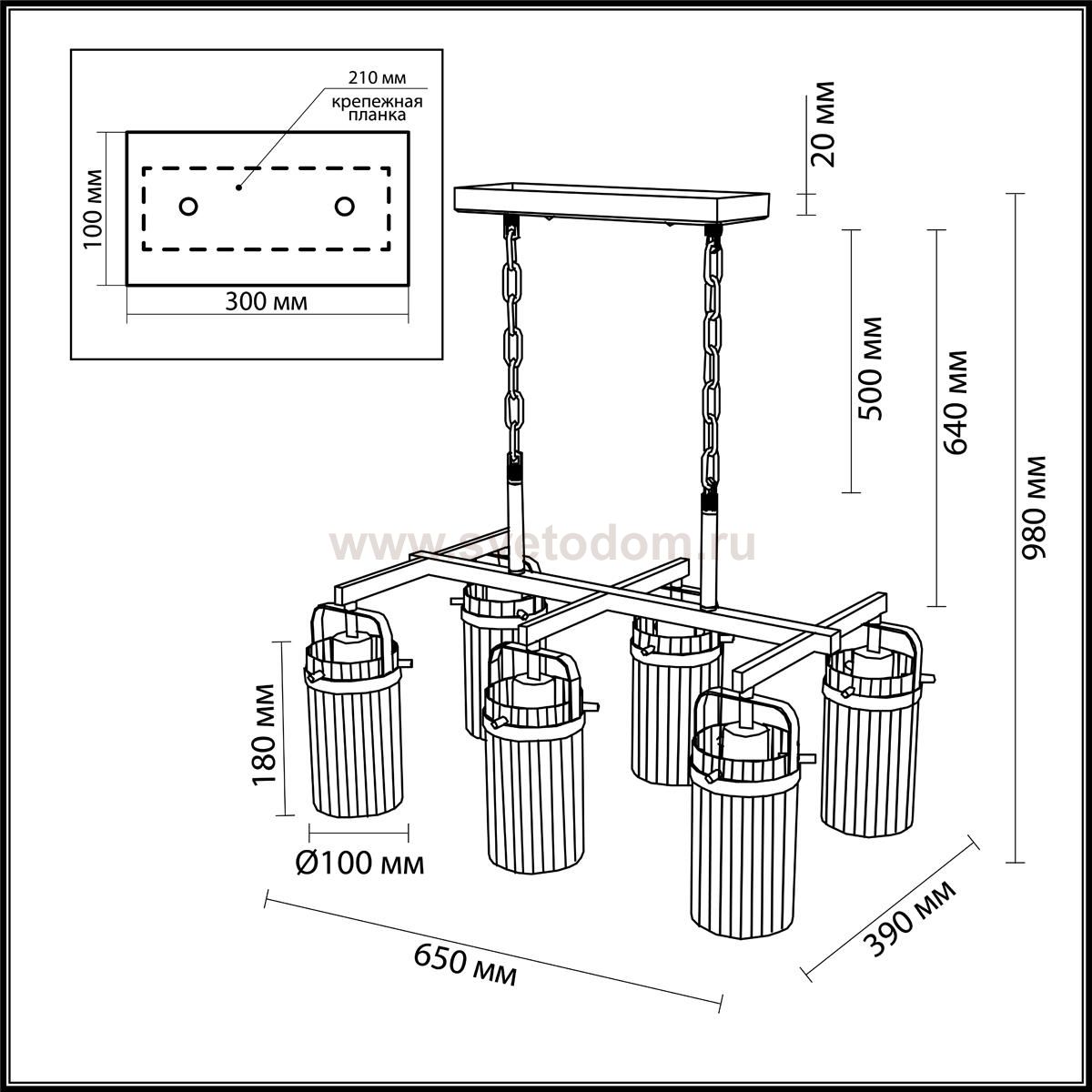 210 мм
крепежная планка
100 мм
300 мм
20 мм
500 мм
640 мм
980 мм
www.svetodom.ru
180 мм
Ø100 мм
650 мм
390 мм