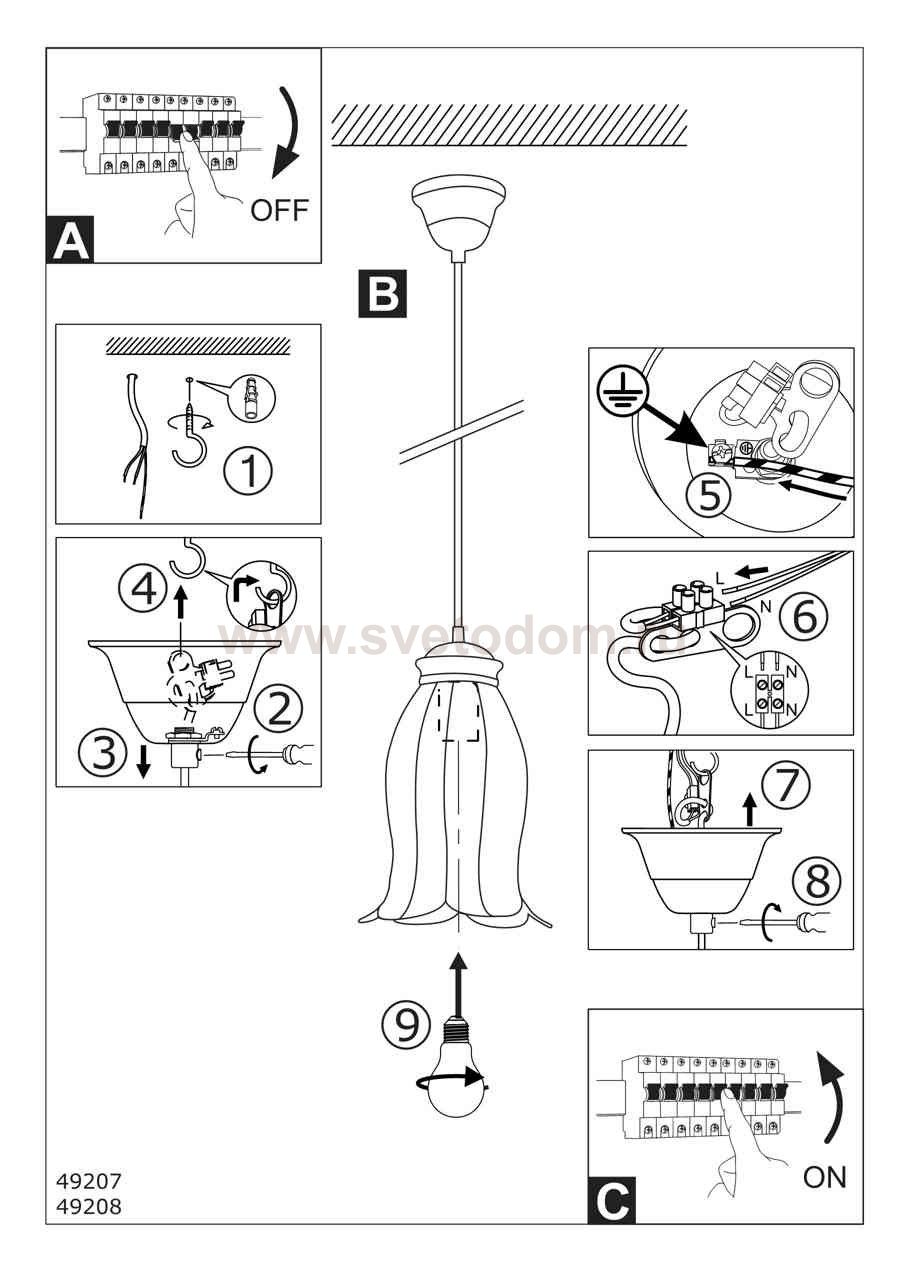 OFF
A
B
1
4
2
3
www.svetodom.ru
5
L
N
6
L N
L N
7
8
9
ON
C
49207
49208