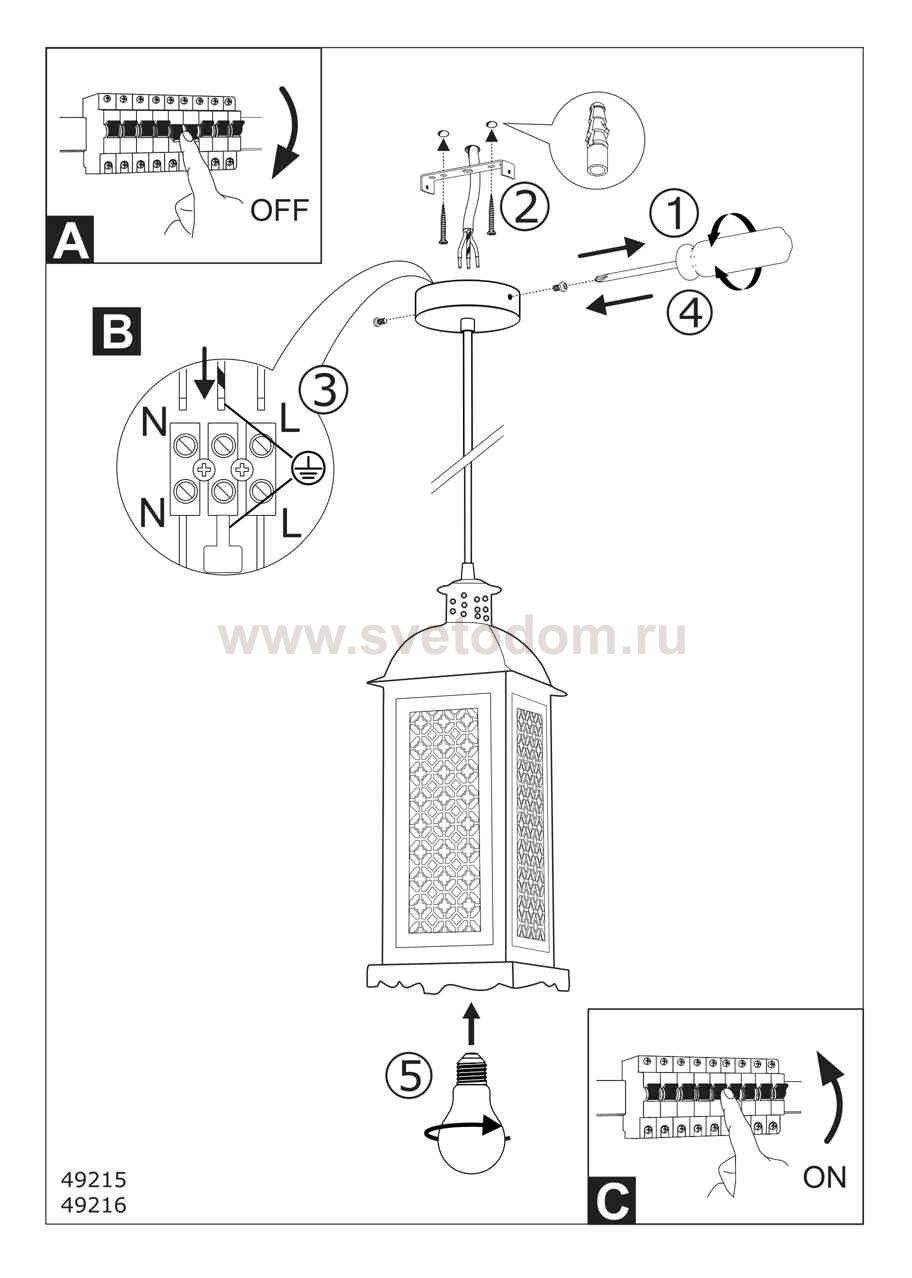 OFF

A

②

①

④

B

③

N

L

N

L

www.svetodom.ru

⑤

ON

C

49215
49216