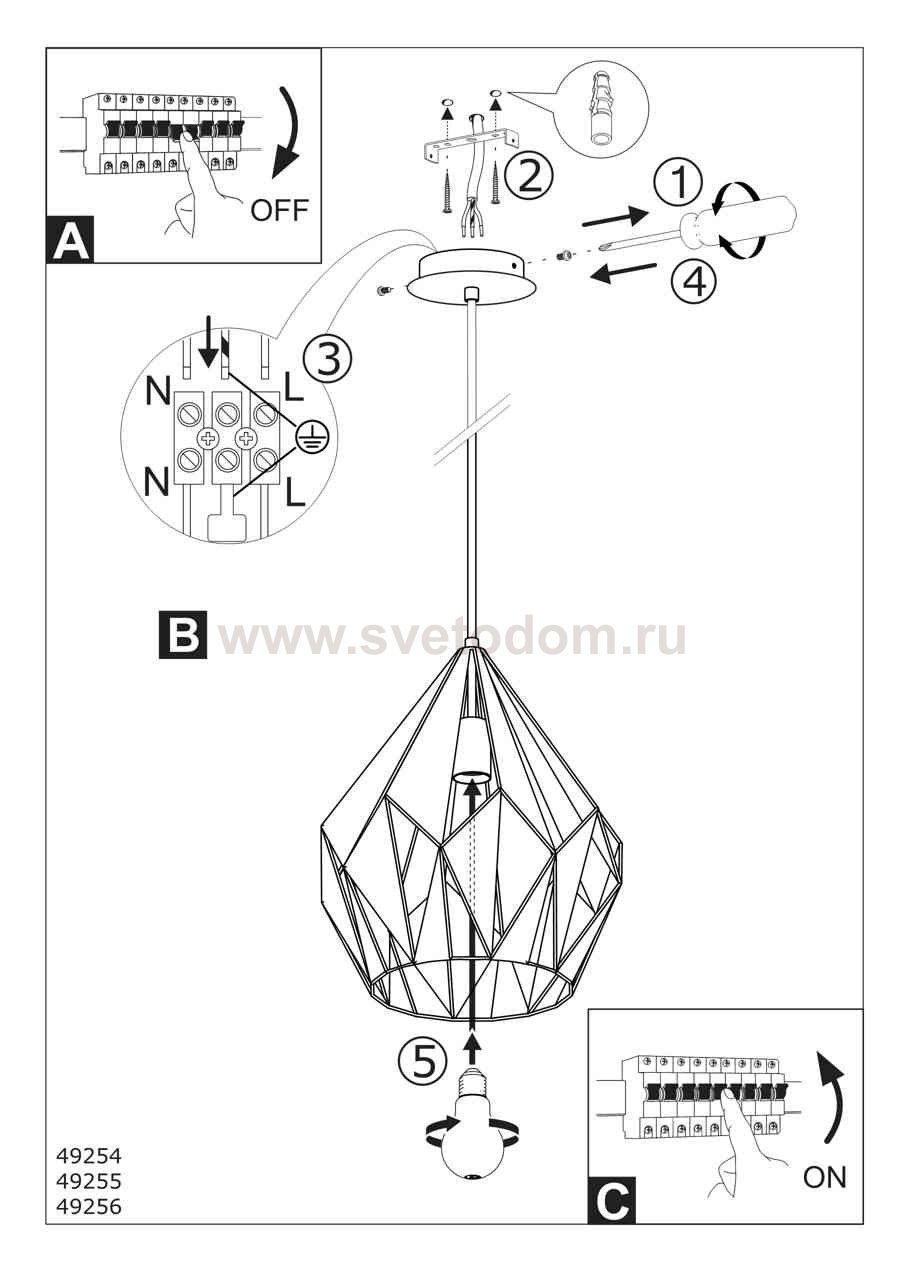 OFF
A
②
①
④
③
N
L
N
L
B www.svetodom.ru
⑤
49254
49255
49256
ON
C