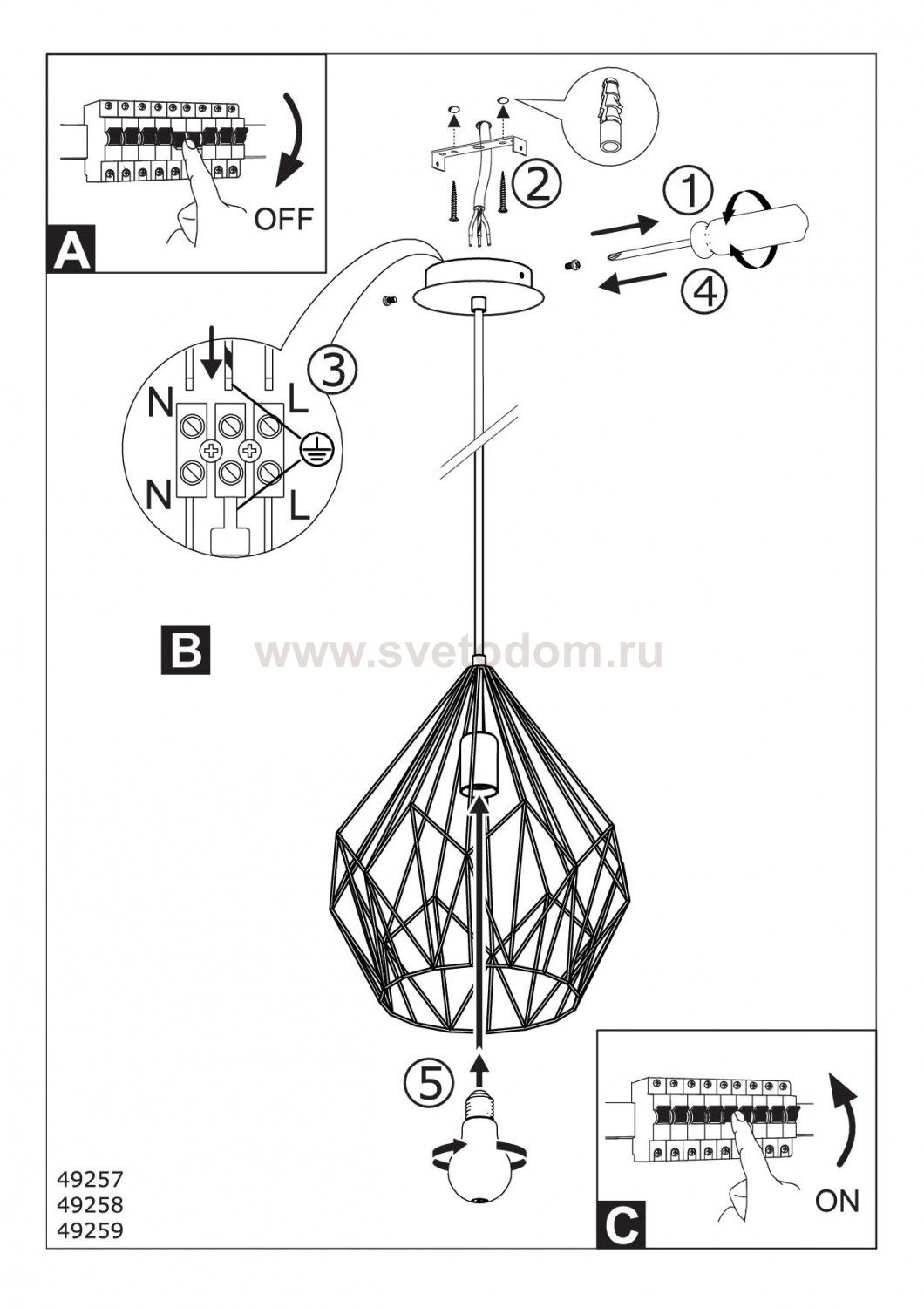 OFF

A

2

1

4

3

N

L

N

L

B

www.svetodom.ru

5

49257
49258
49259

ON

C