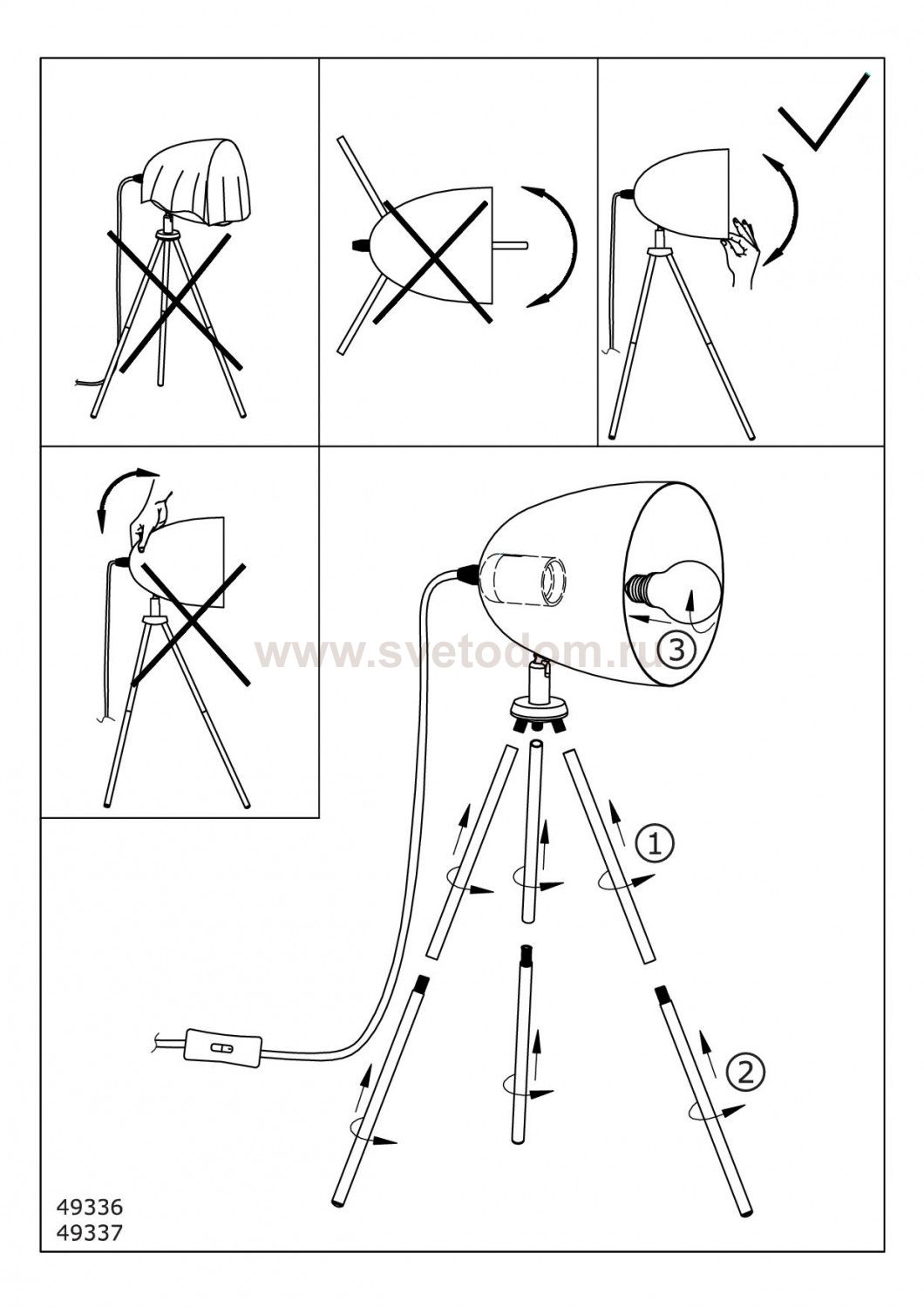 www.svetodom.ru

3

1

2

49336
49337