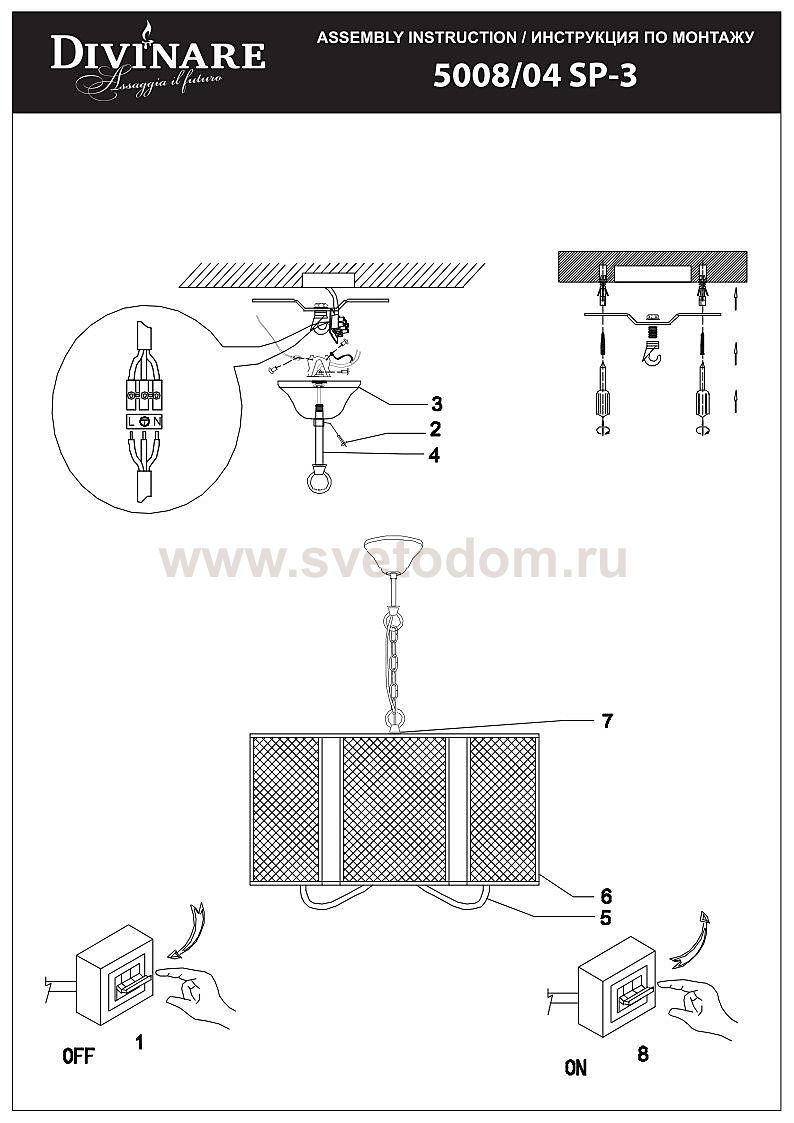 DIVINARE
Assaggia il futuro

ASSEMBLY INSTRUCTION / ИНСТРУКЦИЯ ПО МОНТАЖУ
5008/04 SP-3

L N

3
2
4

www.svetodom.ru

7
6
5

OFF 1

ON 8