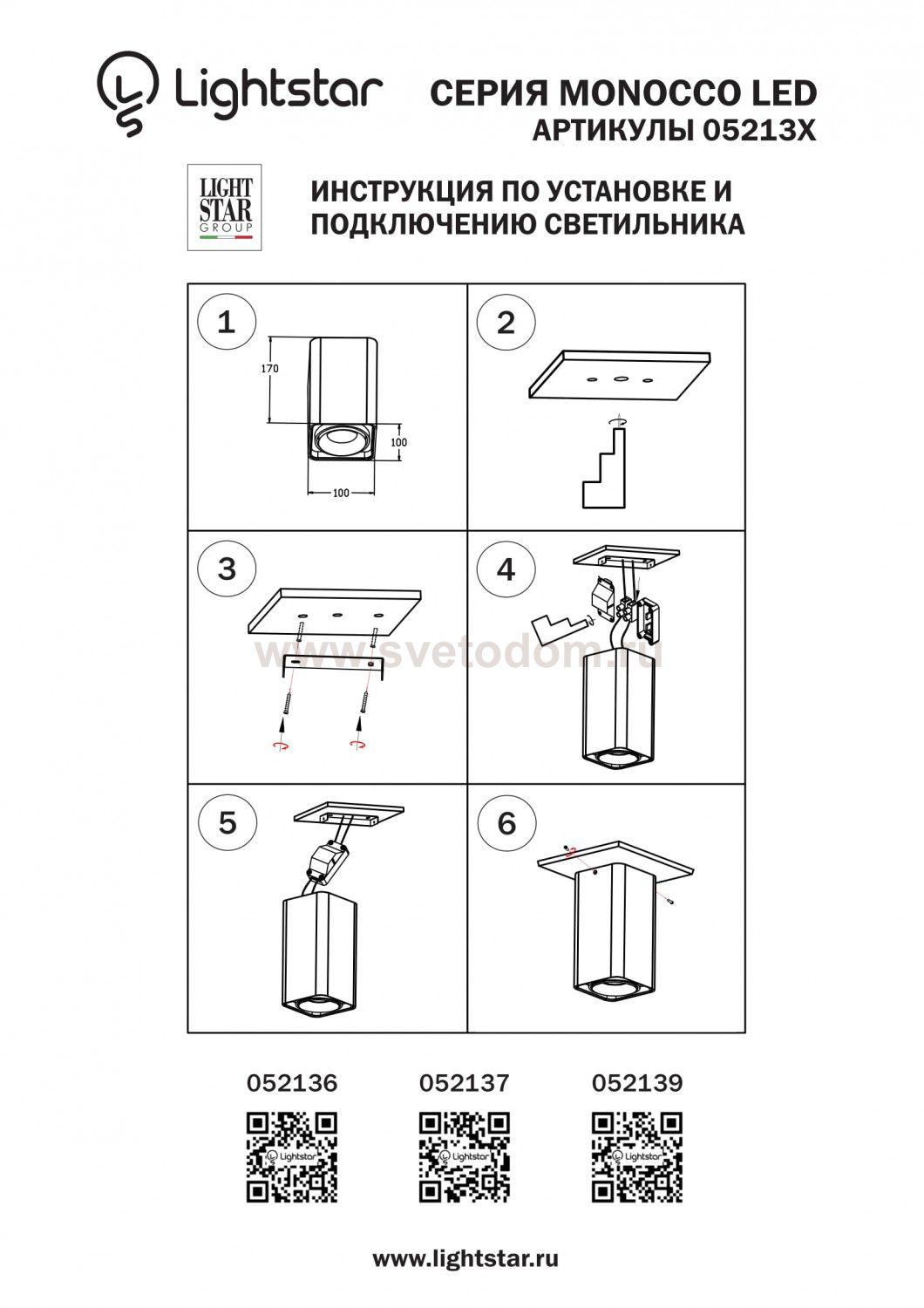 Lightstar

СЕРИЯ MONOCCO LED
АРТИКУЛЫ 05213X

LIGHT STAR GROUP

ИНСТРУКЦИЯ ПО УСТАНОВКЕ И ПОДКЛЮЧЕНИЮ СВЕТИЛЬНИКА

1

170

100

100

2

3

www.svetodom.ru

4

5

6

052136

Lightstar

052137

Lightstar

052139

Lightstar

www.lightstar.ru