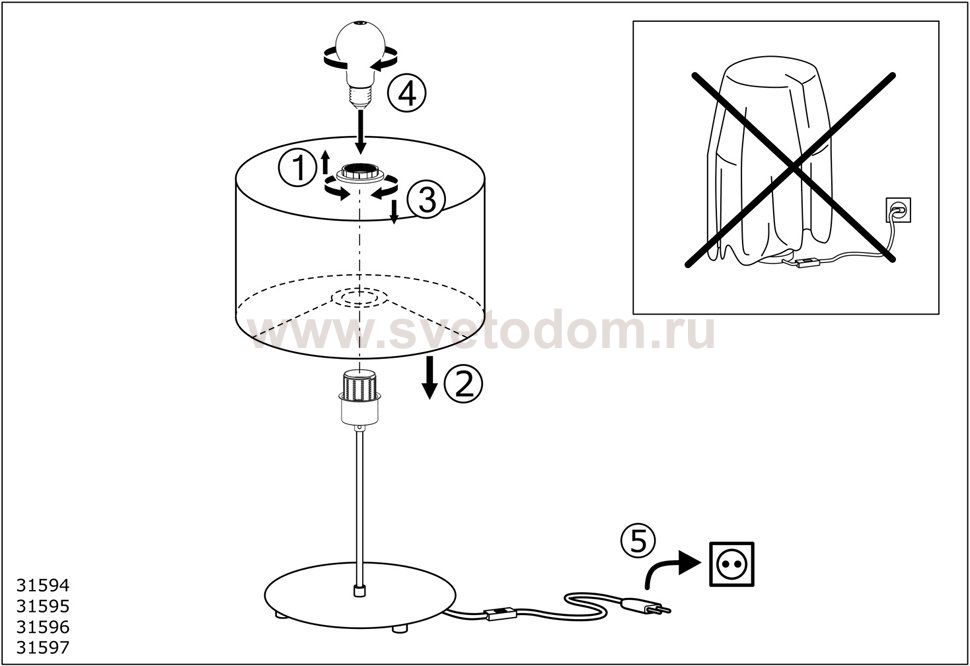 4

1

3

www.svetodom.ru

2

5

31594
31595
31596
31597