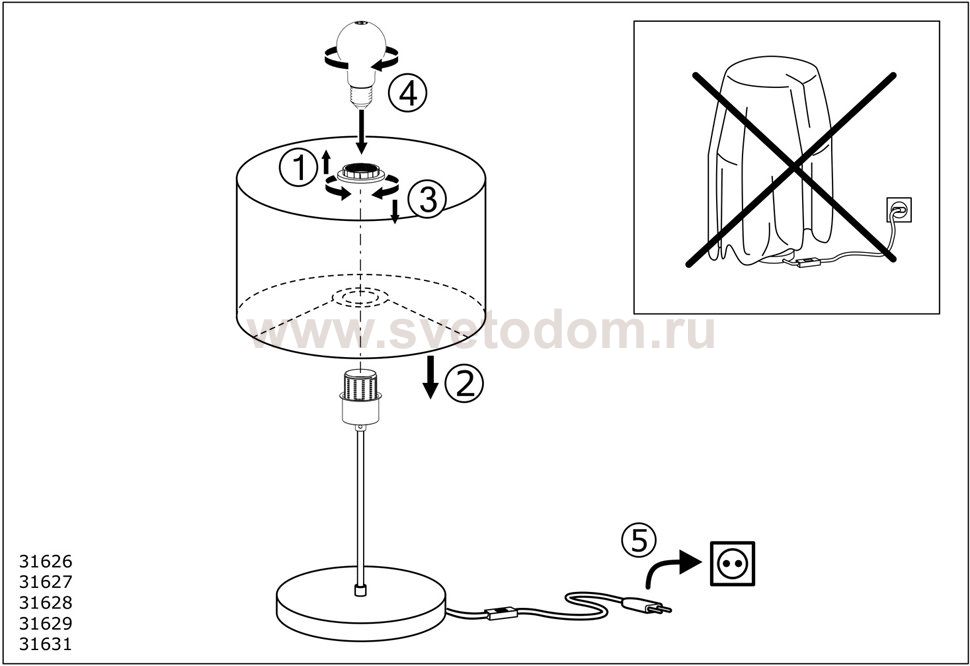 4
1
3
www.svetodom.ru
2
5
31626
31627
31628
31629
31631