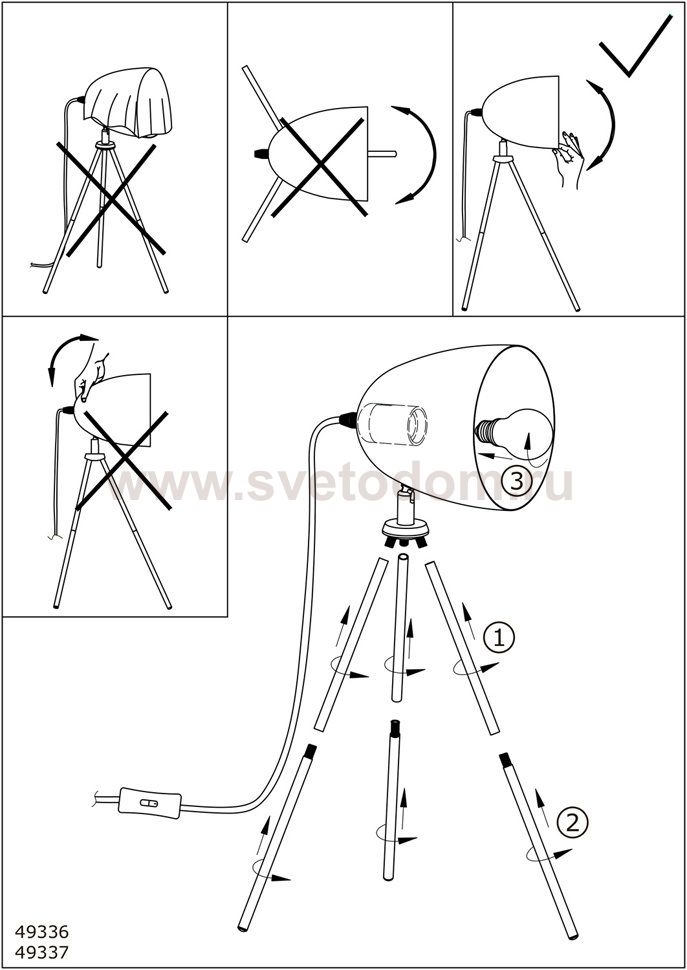 www.svetodom.ru

3

1

2

49336
49337