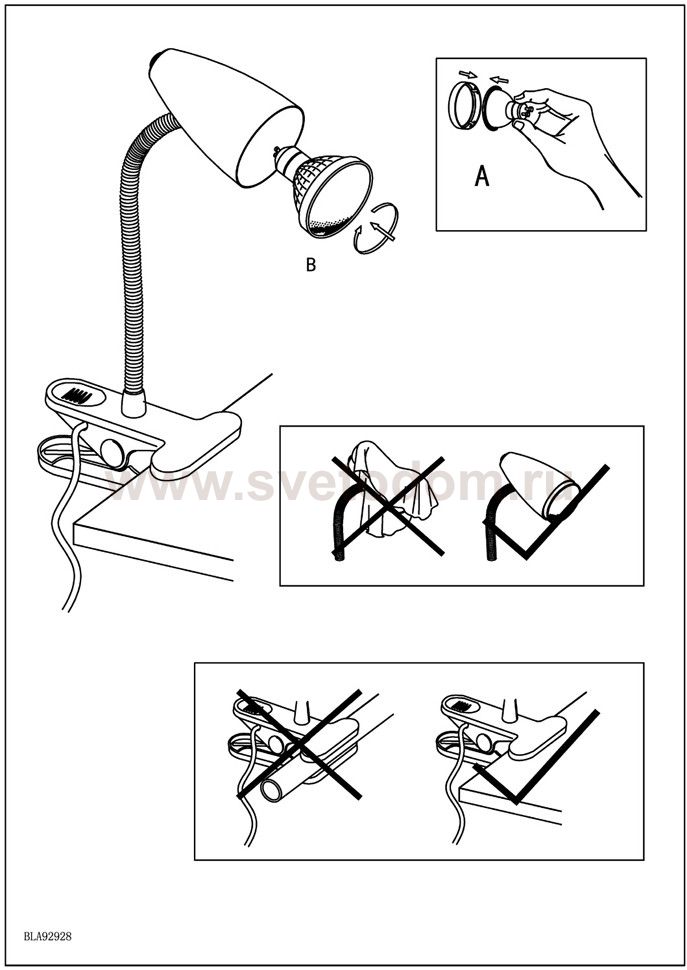 A

B

www.svetodom.ru

BLA92928