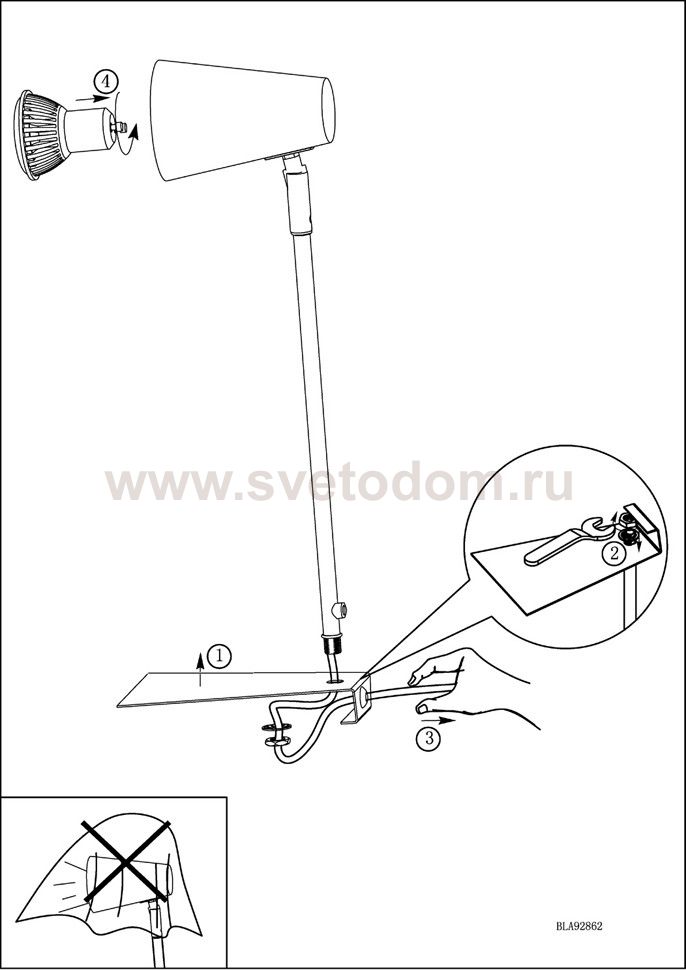 ④

www.svetodom.ru

②

①

③

BLA92862