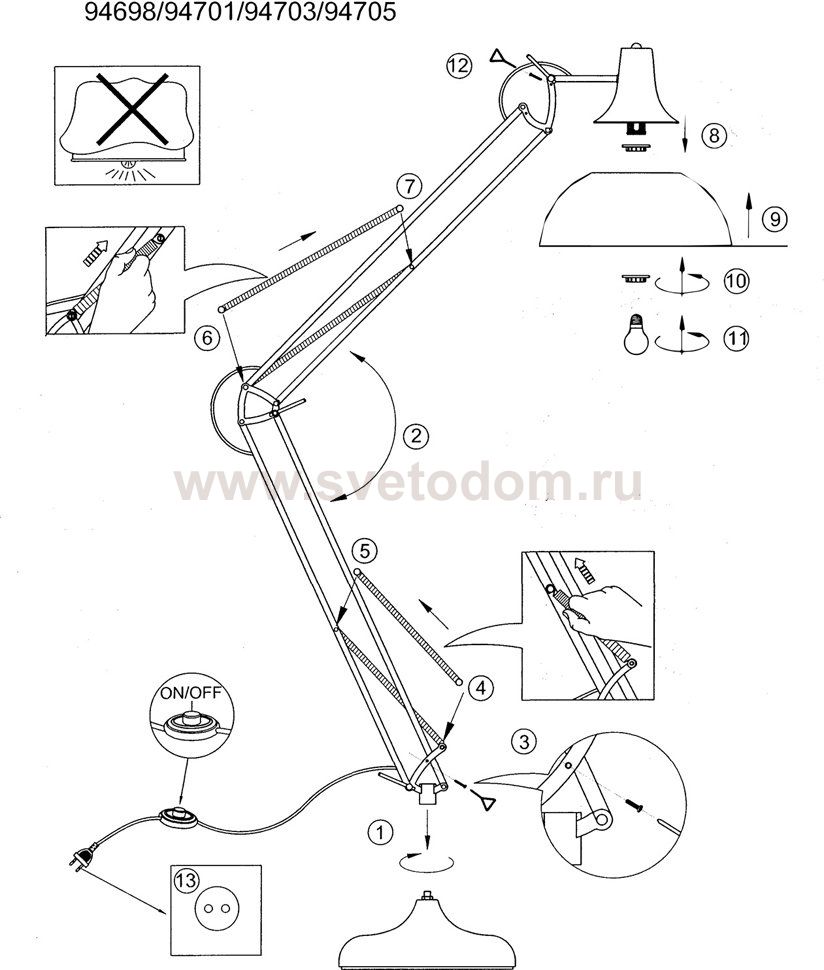 94698/94701/94703/94705

12

8

9

10

11

7

6

2

www.svetodom.ru

5

4

3

ON/OFF

1

13