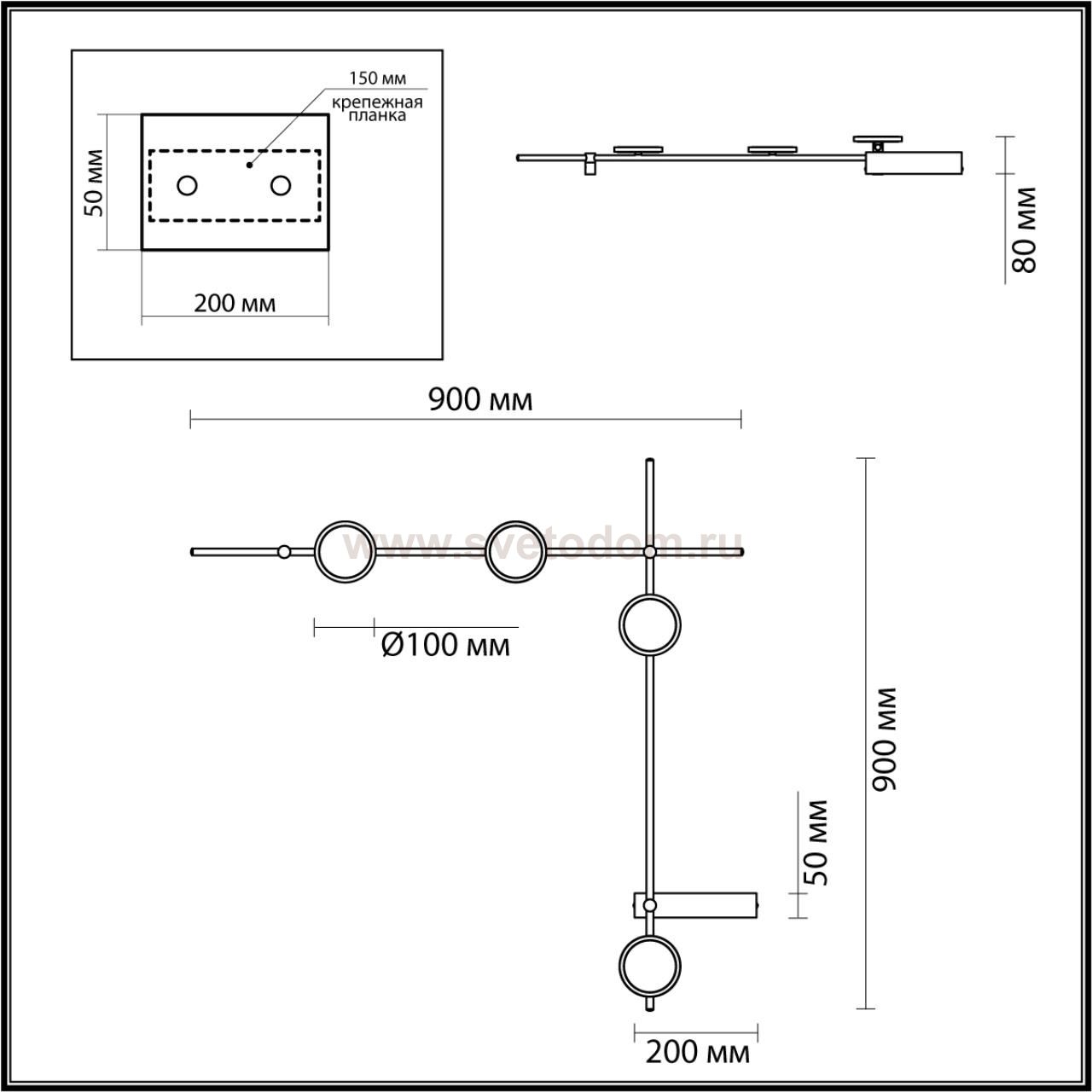 150 мм
крепежная планка
50 мм
200 мм
80 мм
900 мм
www.svetodom.ru
Ø100 мм
900 мм
50 мм
200 мм