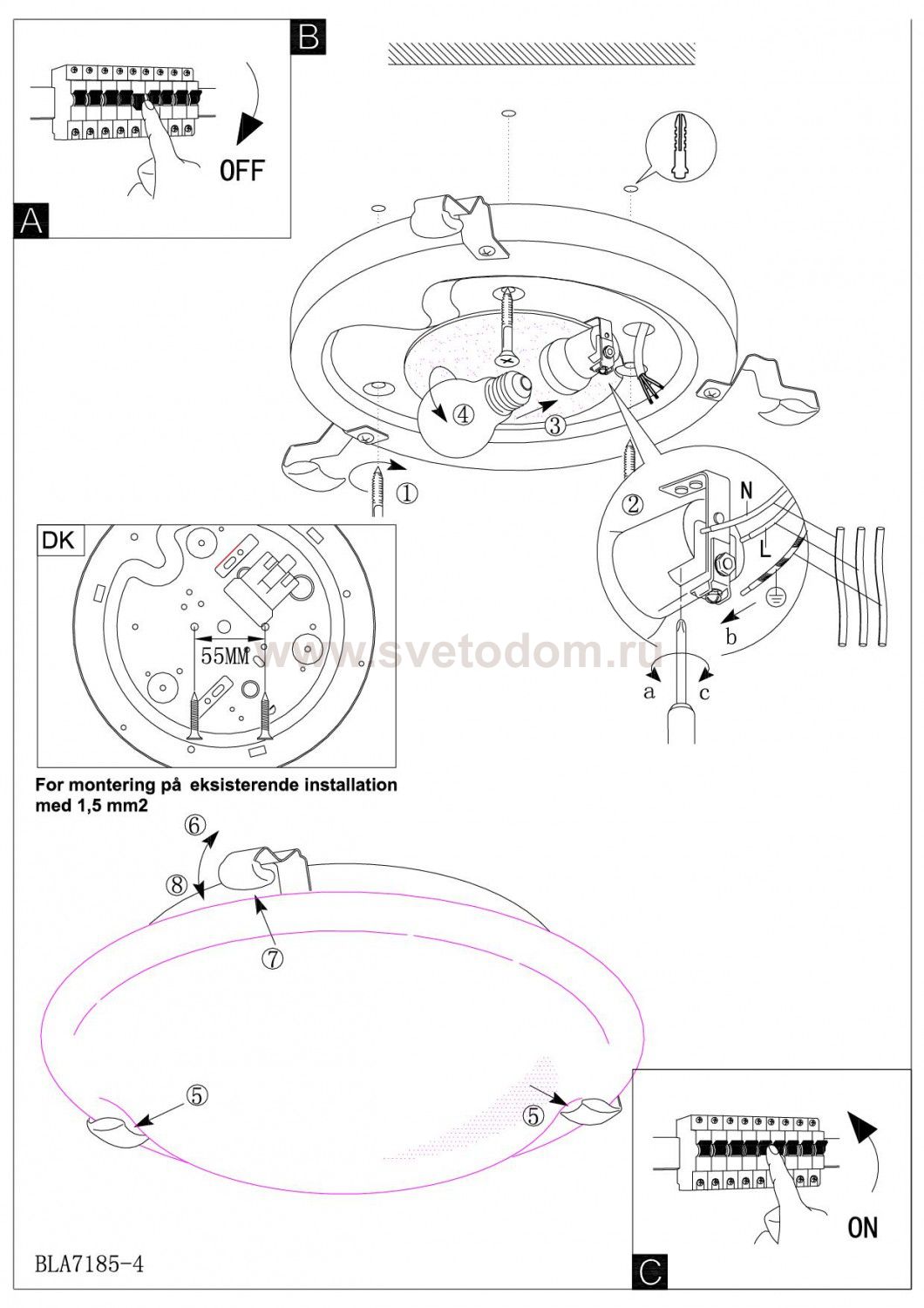 B

OFF

A

④

③

①

②

N

L

b

a

c

DK

55MM

www.svetodom.ru

For montering på eksisterende installation med 1,5 mm2

⑥

⑧

⑦

⑤

⑤

ON

C

BLA7185-4