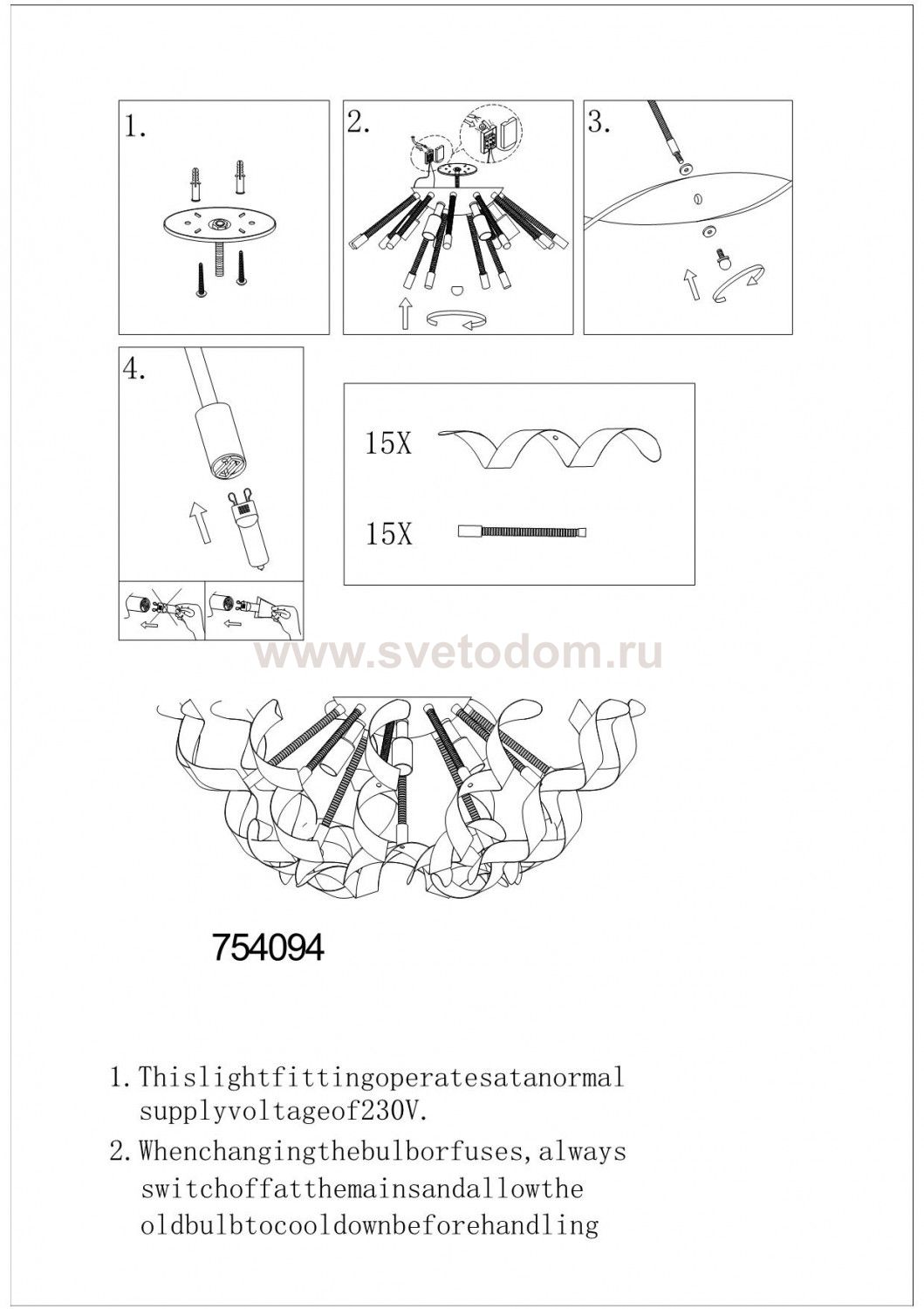 1.

2.

3.

4.

15X

15X

www.svetodom.ru

754094

1. Thislightfittingoperatesatanormal supplyvoltageof230V.

2. Whenchangingthebulborfuses, always switchoffatthemainsandallowthe oldbulbtocooldownbeforehandling