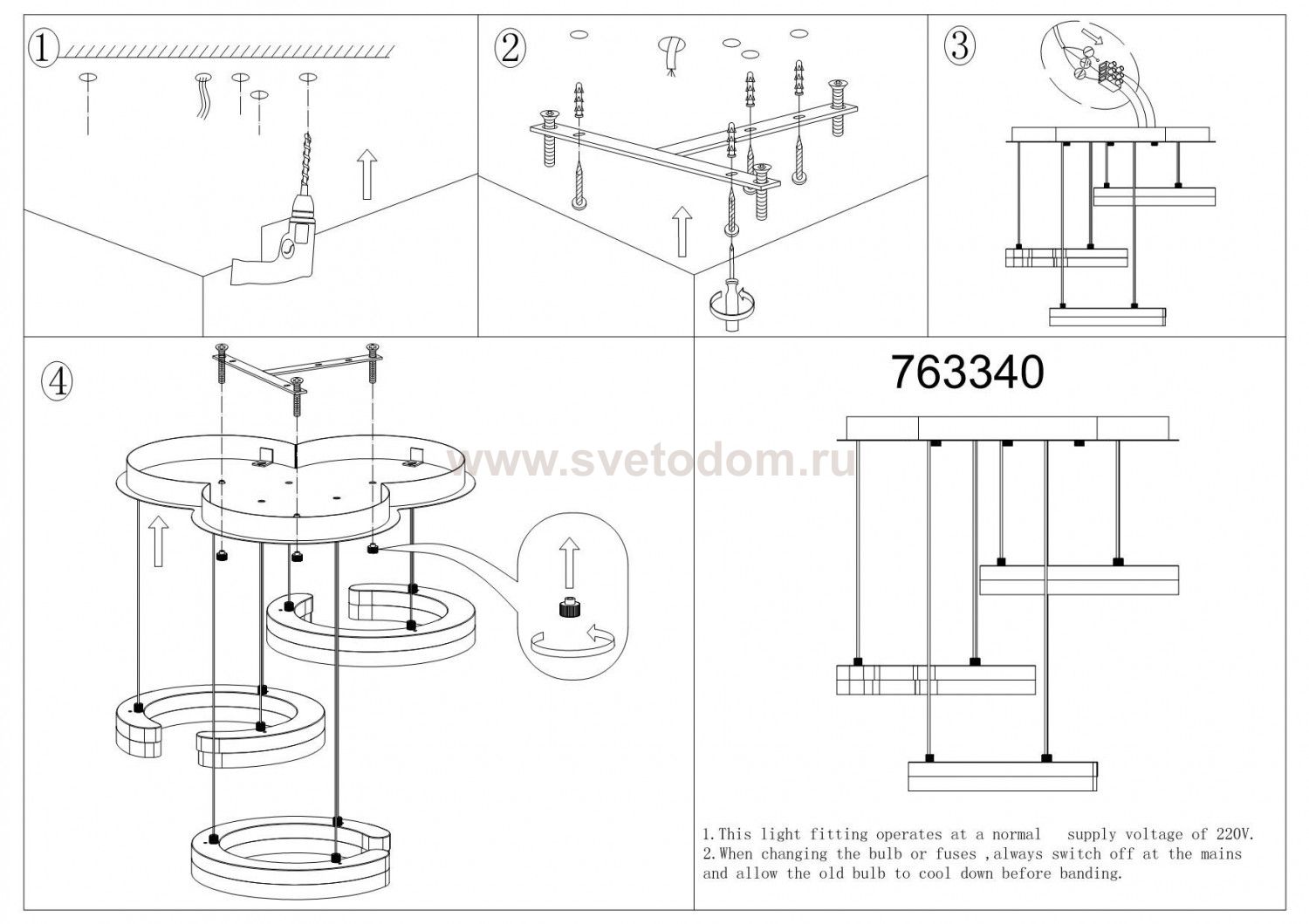 1

2

3

4

www.svetodom.ru

763340

1.This light fitting operates at a normal supply voltage of 220V.
2.When changing the bulb or fuses ,always switch off at the mains and allow the old bulb to cool down before banding.