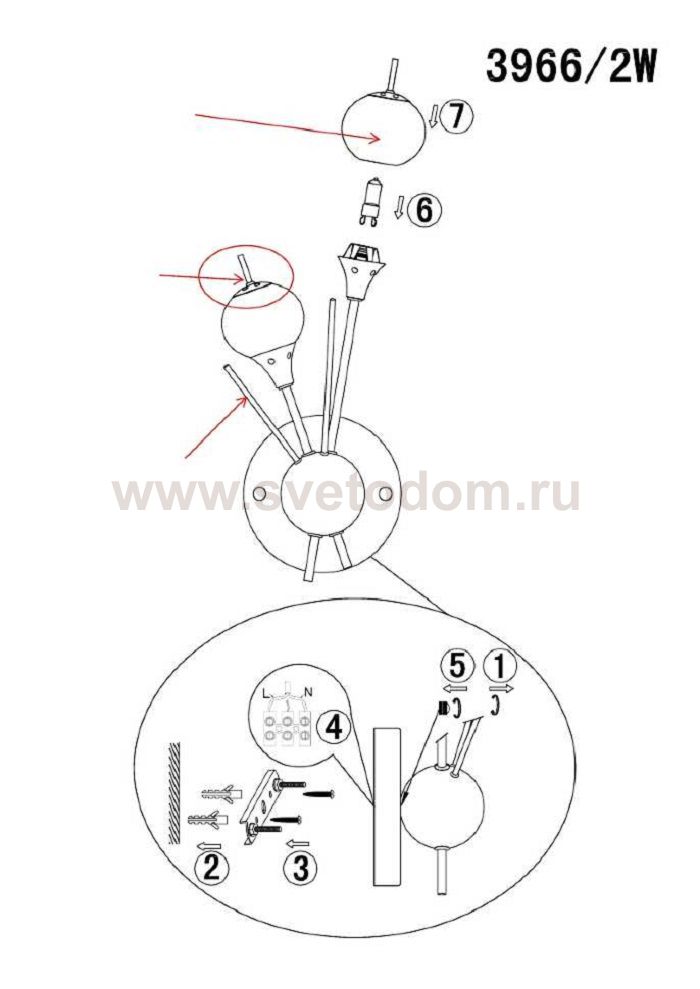 3966/2W

7

6

www.svetodom.ru

5

1

L

N

4

2

3