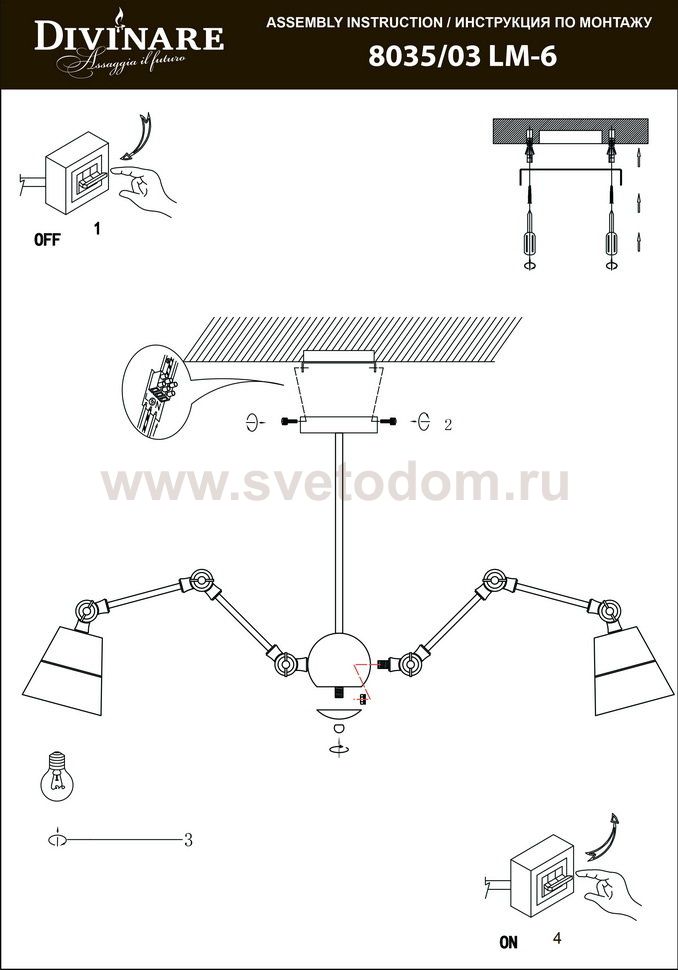 DIVINARE
Assaggia il futuro

ASSEMBLY INSTRUCTION / ИНСТРУКЦИЯ ПО МОНТАЖУ
8035/03 LM-6

OFF 1

2

www.svetodom.ru

3

ON 4