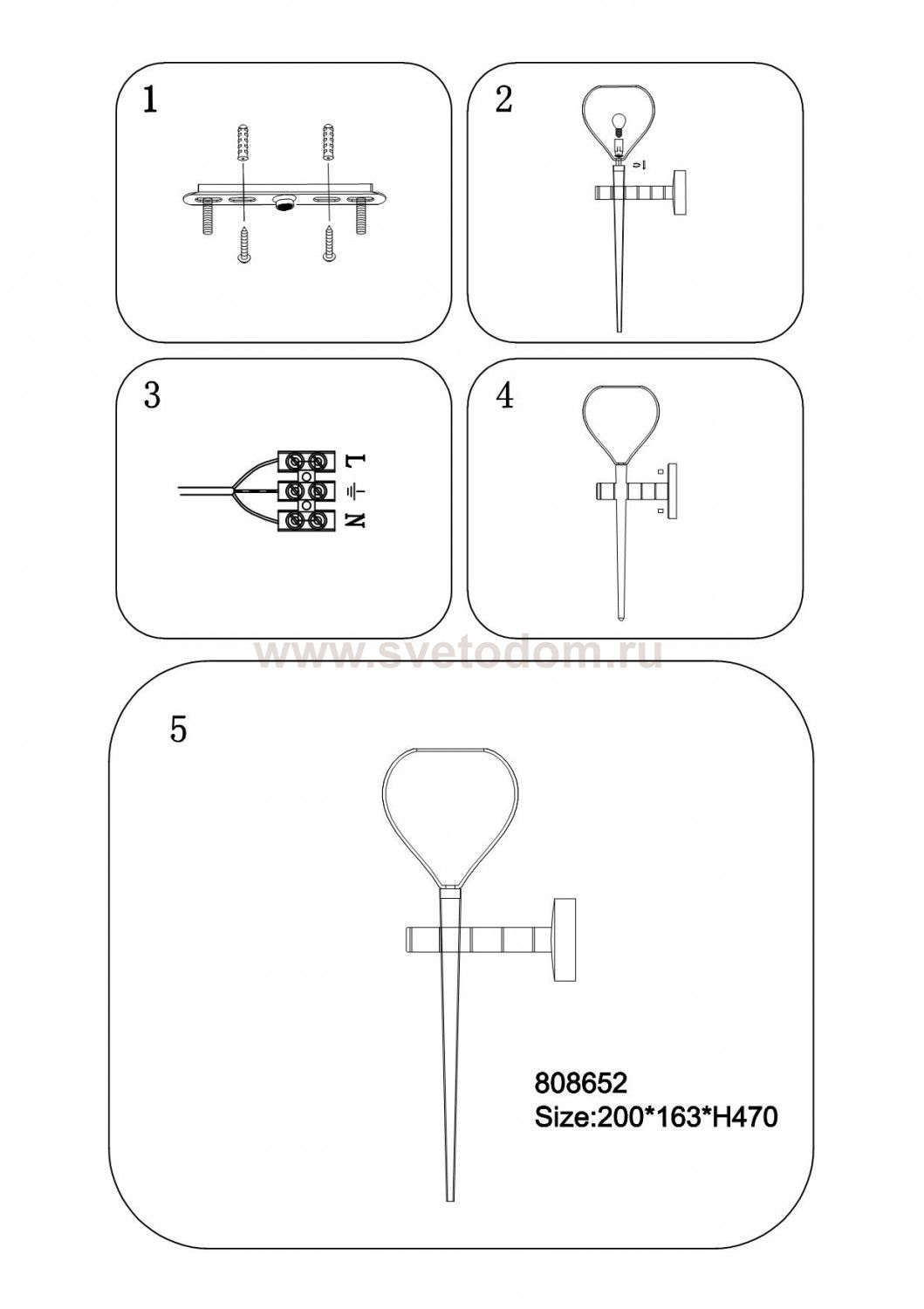 1

2

3

L

N

4

www.svetodom.ru

5

808652
Size:200*163*H470