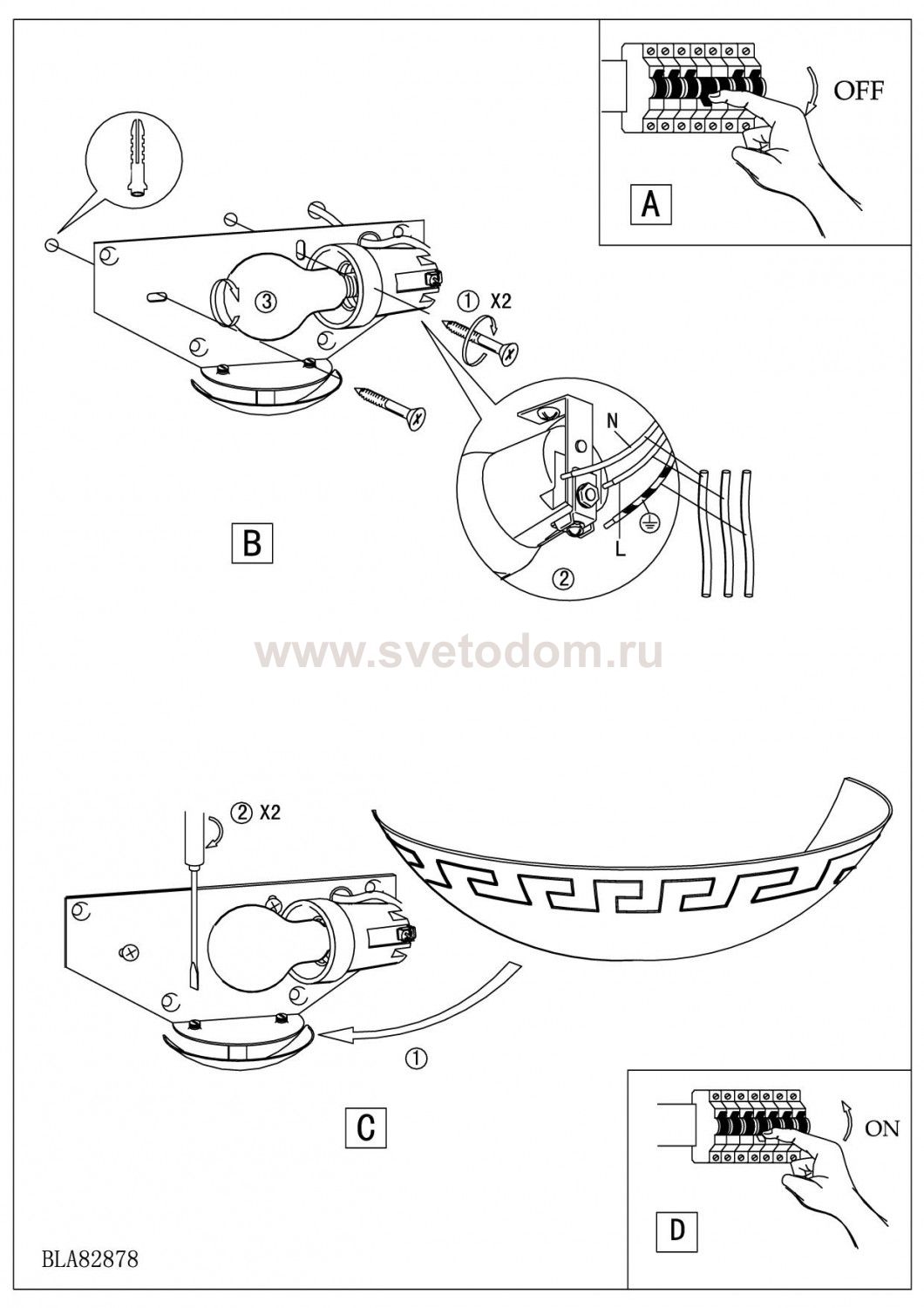 OFF

A

③

① X2

N

L

②

B

www.svetodom.ru

② X2

①

C

ON

D

BLA82878