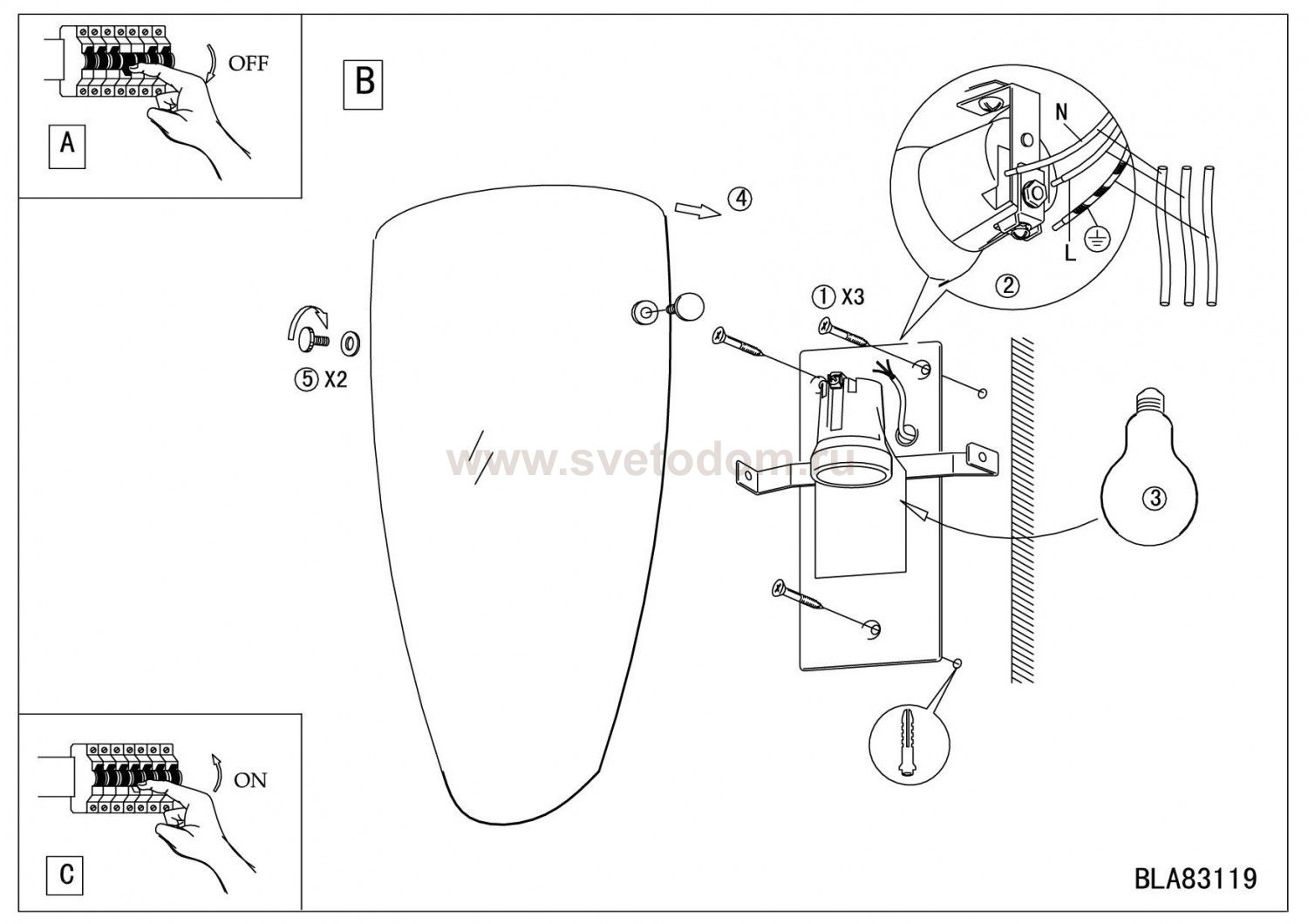 OFF

A

B

④

N

L

②

① X3

⑤ X2

www.svetodom.ru

③

ON

C

BLA83119