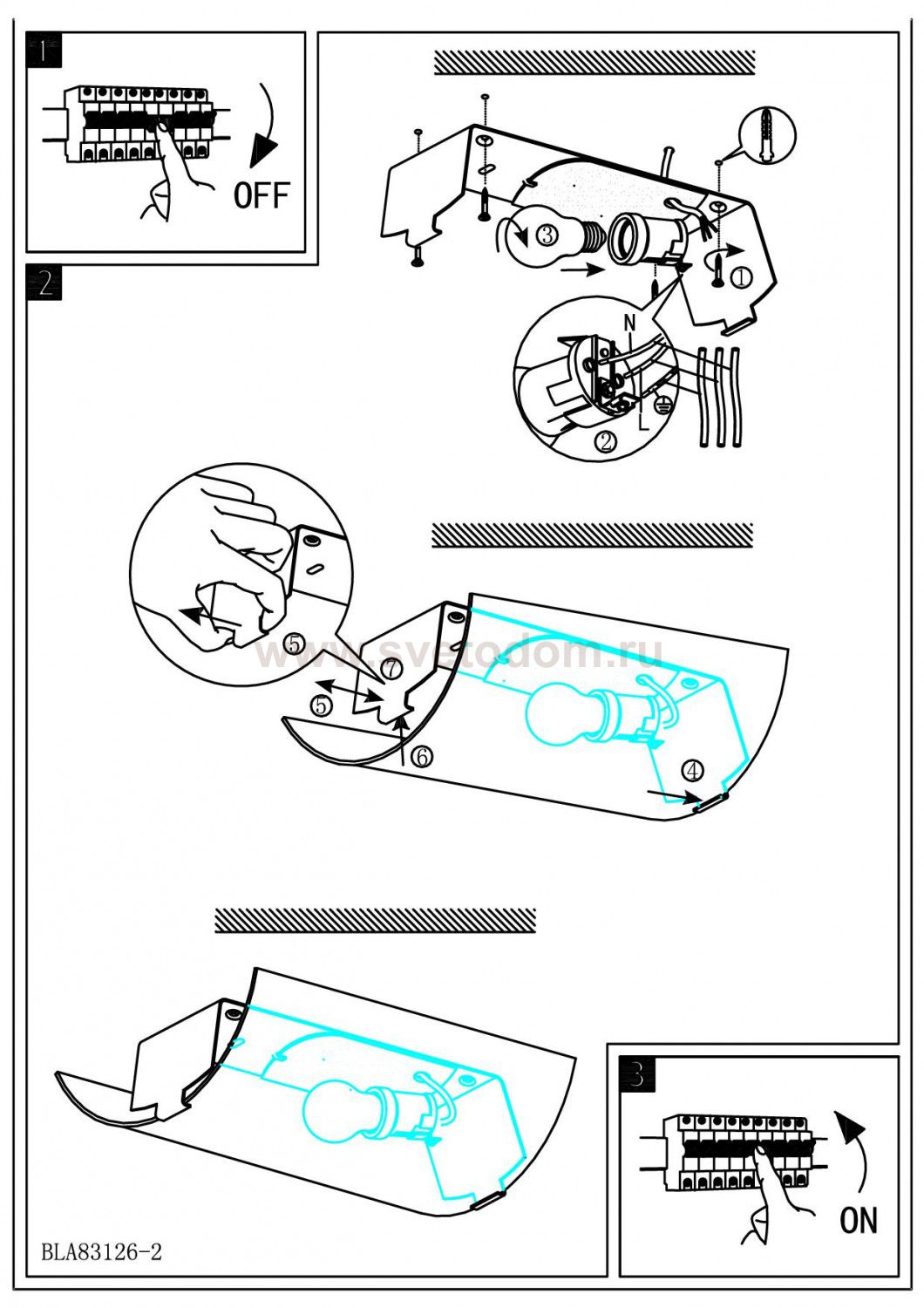 1
OFF
2
③
①
N
L
②
⑤
⑦
⑤
⑥
④
www.svetodom.ru
3
ON
BLA83126-2