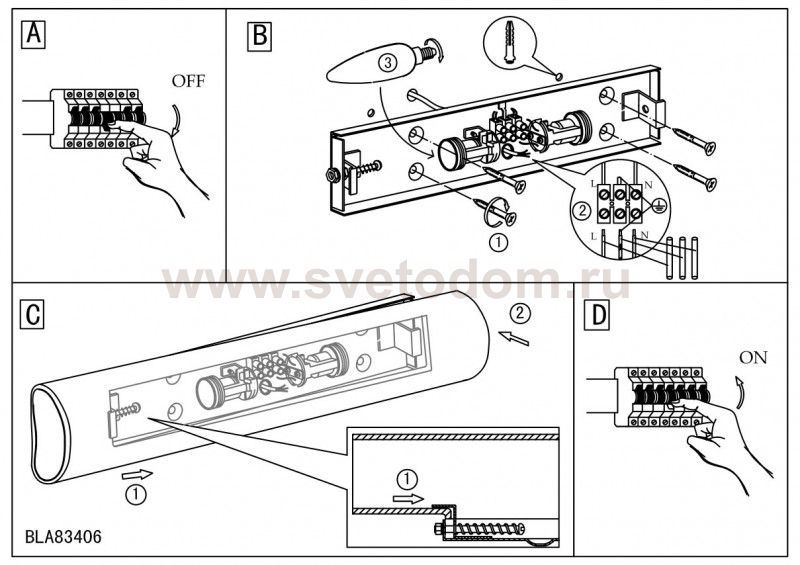 A

OFF

B

③

L N

②

L N

①

www.svetodom.ru

C

②

①

①

BLA83406

D

ON