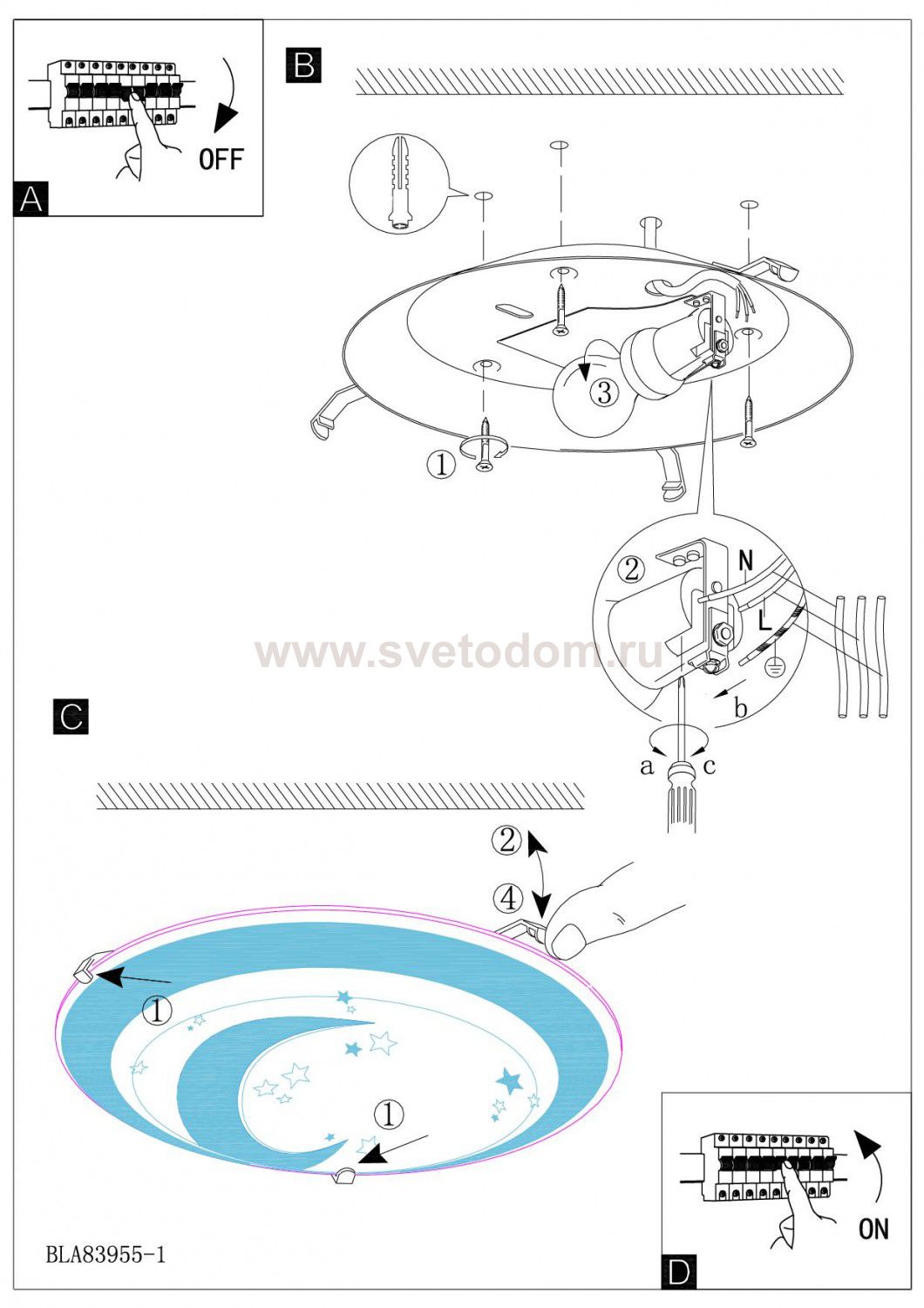 OFF

A

B

③

①

②

N

L

b

a

c

www.svetodom.ru

C

②

④

①

①

ON

D

BLA83955-1