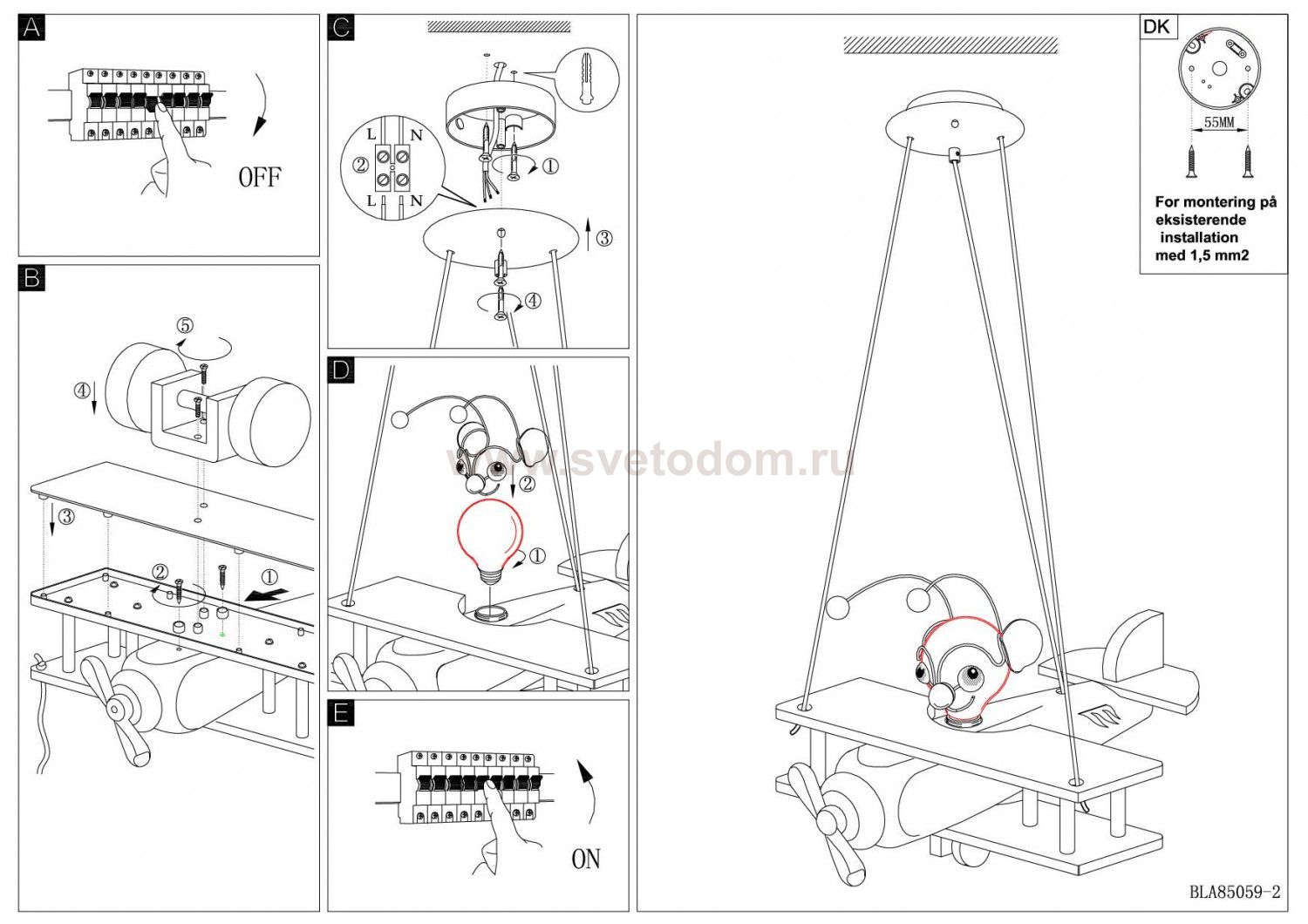 A

OFF

B

⑤

④

③

②

①

C

L N

②

L N

①

③

④

D

②

①

www.svetodom.ru

E

ON

DK

55MM

For montering på eksisterende installation med 1,5 mm2

BLA85059-2