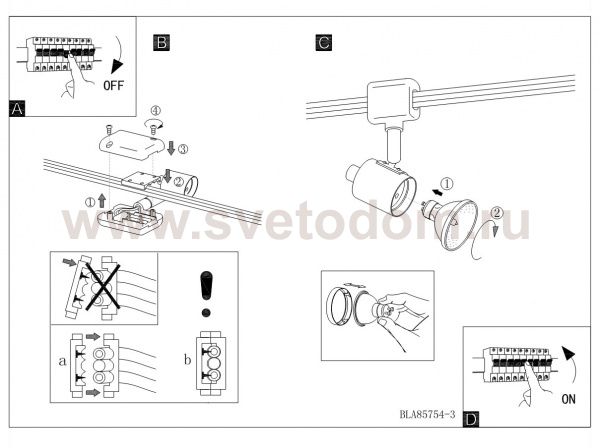 OFF

A

B

④

③

②

①

www.svetodom.ru

a

b

C

①

②

ON

BLA85754-3

D