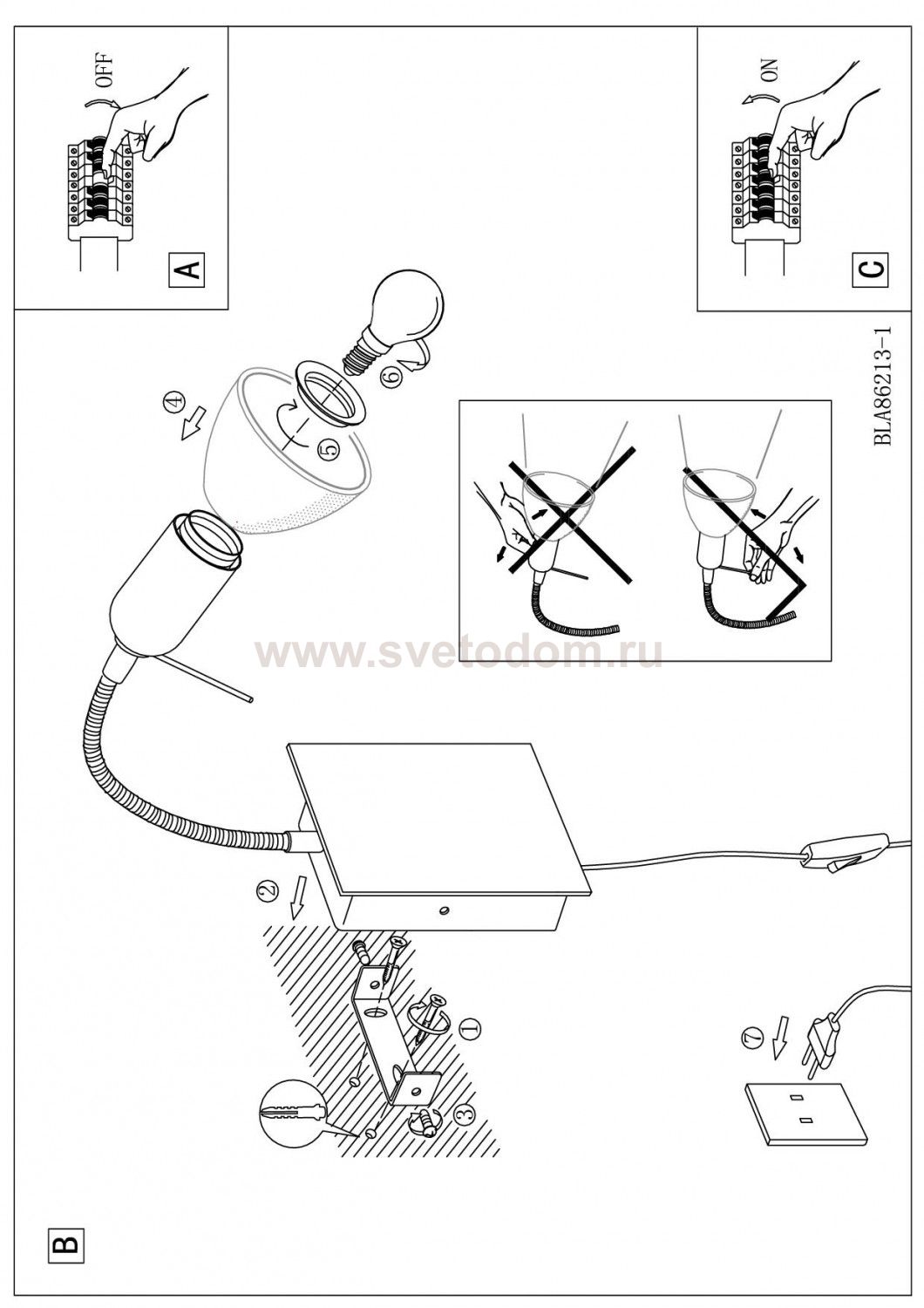 OFF

A

ON

C

BLA86213-1

④

⑤

⑥

www.svetodom.ru

②

①

③

⑦

B