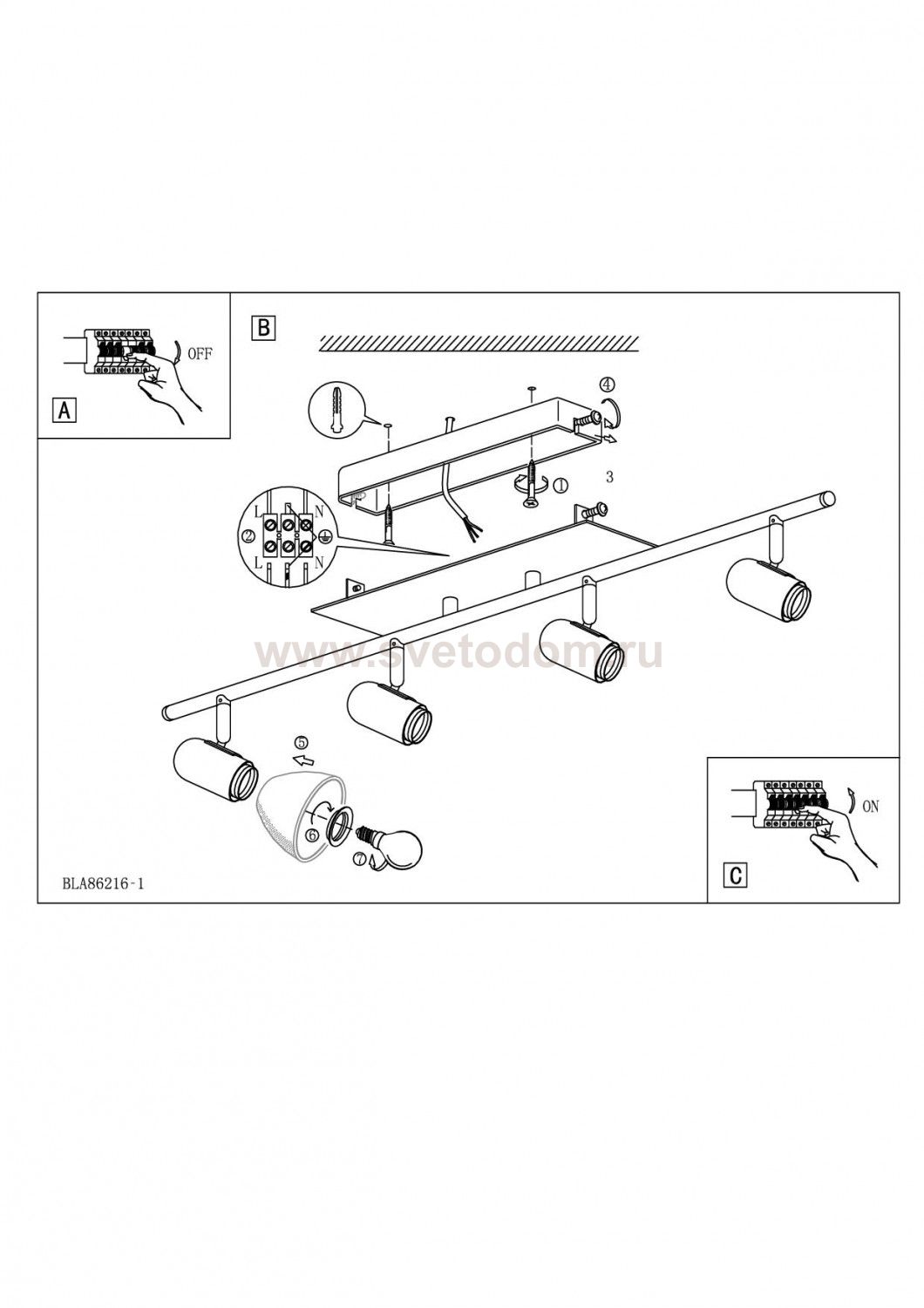 OFF

A

B

④

①

3

L N

②

L N

www.svetodom.ru

⑤

⑥

⑦

ON

C

BLA86216-1