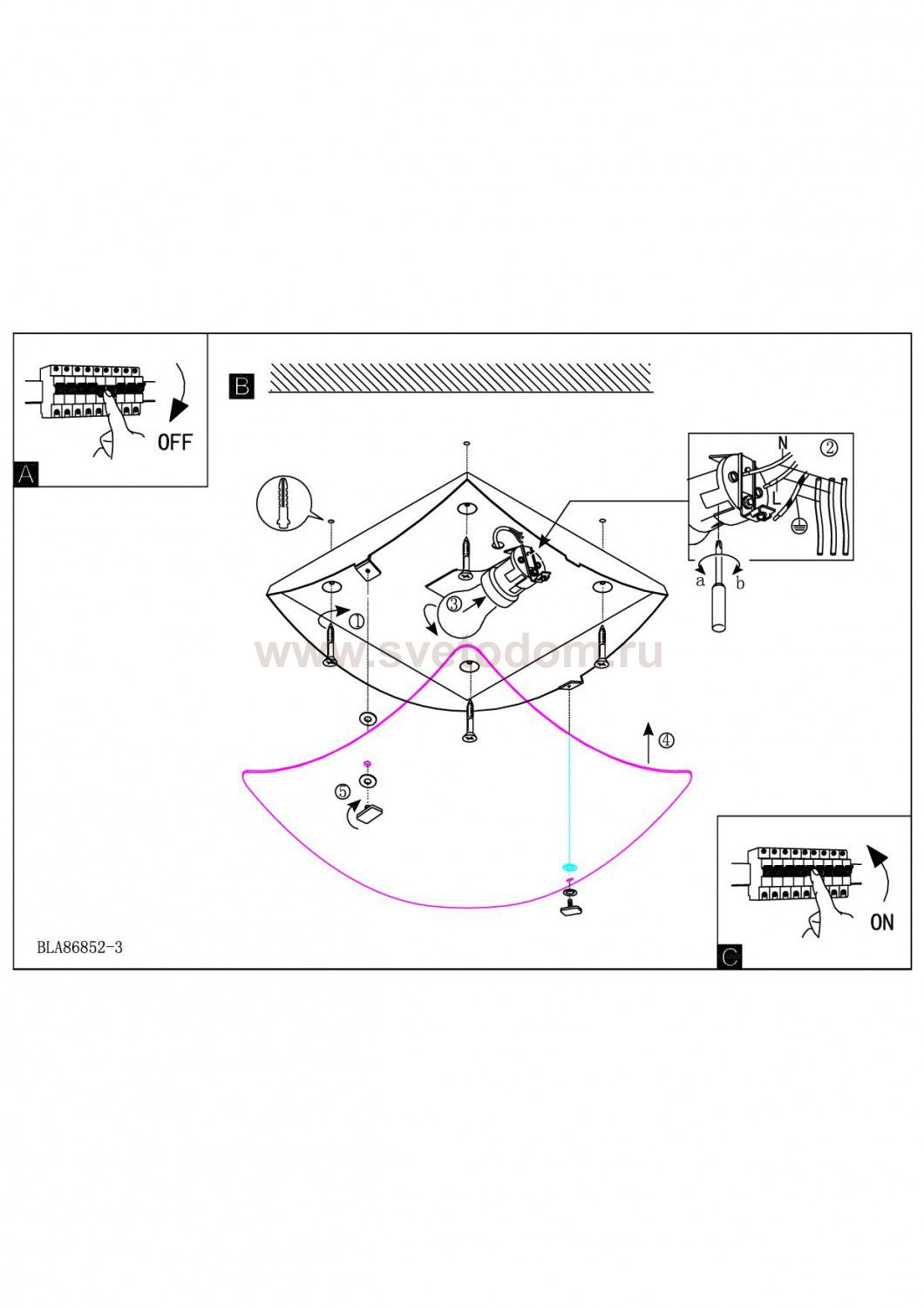 OFF

A

B

N

②

L

a

b

①

③

www.svetodom.ru

④

⑤

ON

C

BLA86852-3