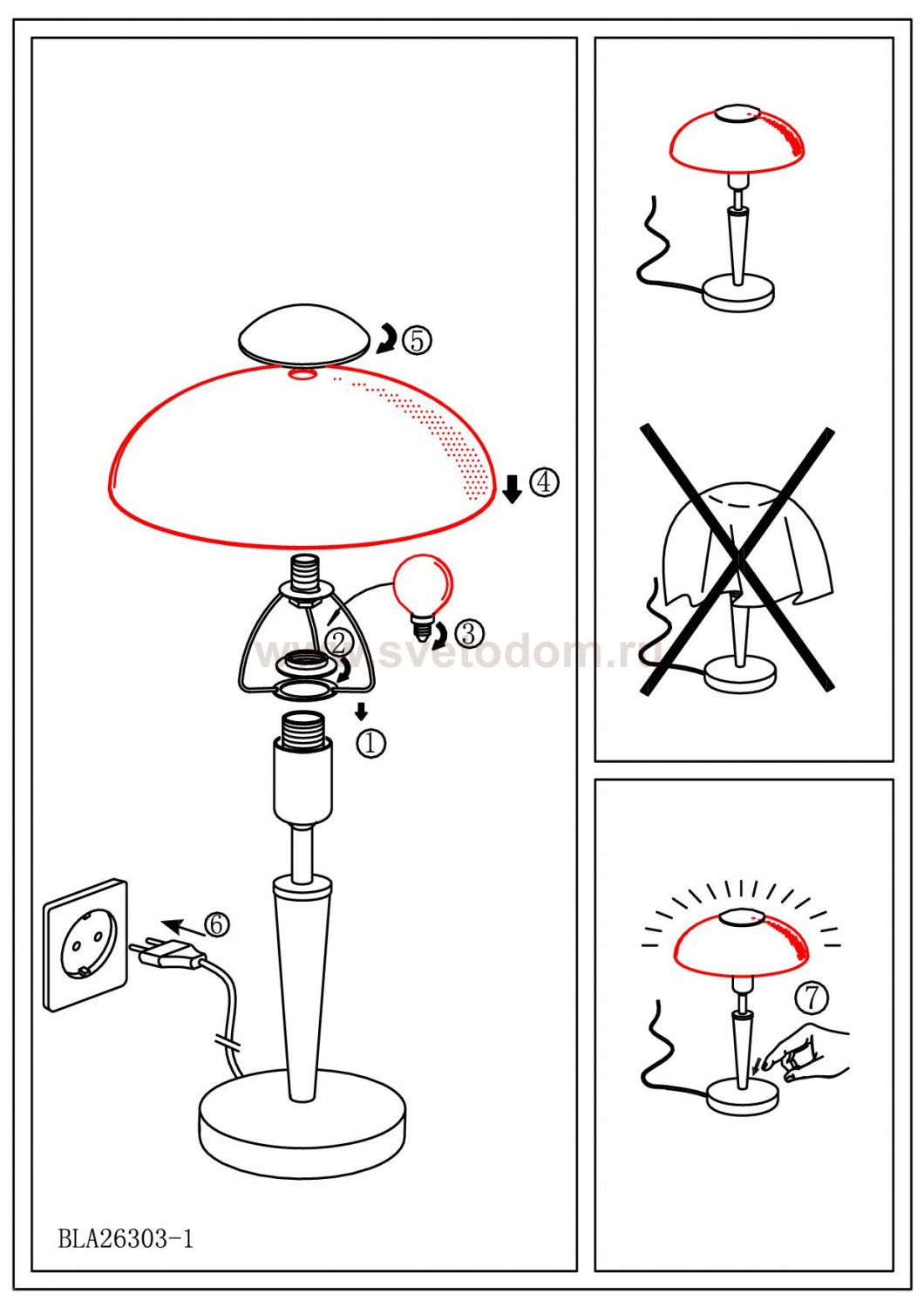 ⑤
④
③
②
①
⑥
www.svetodom.ru
BLA26303-1
⑦