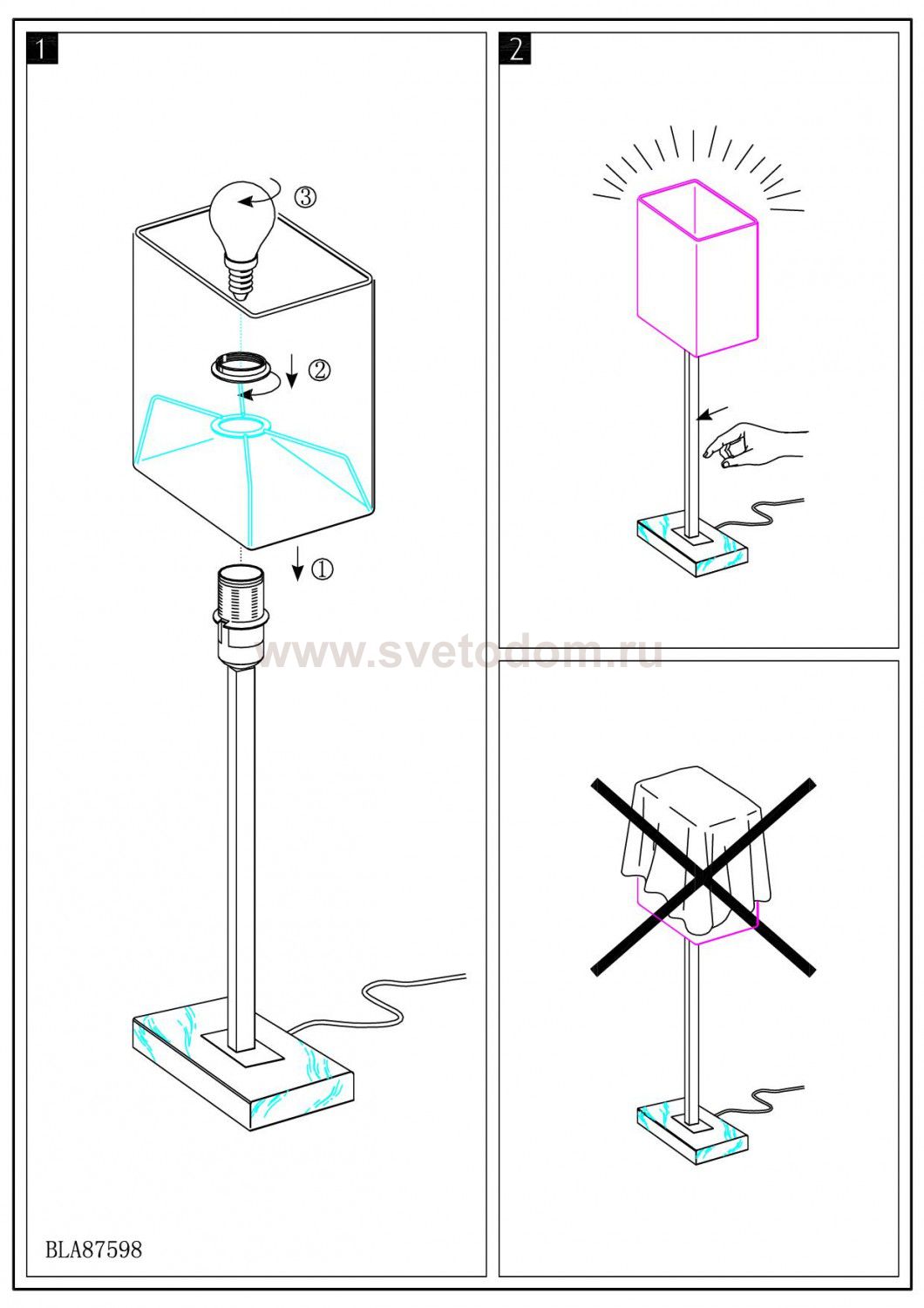 1

③

②

①

www.svetodom.ru

BLA87598

2