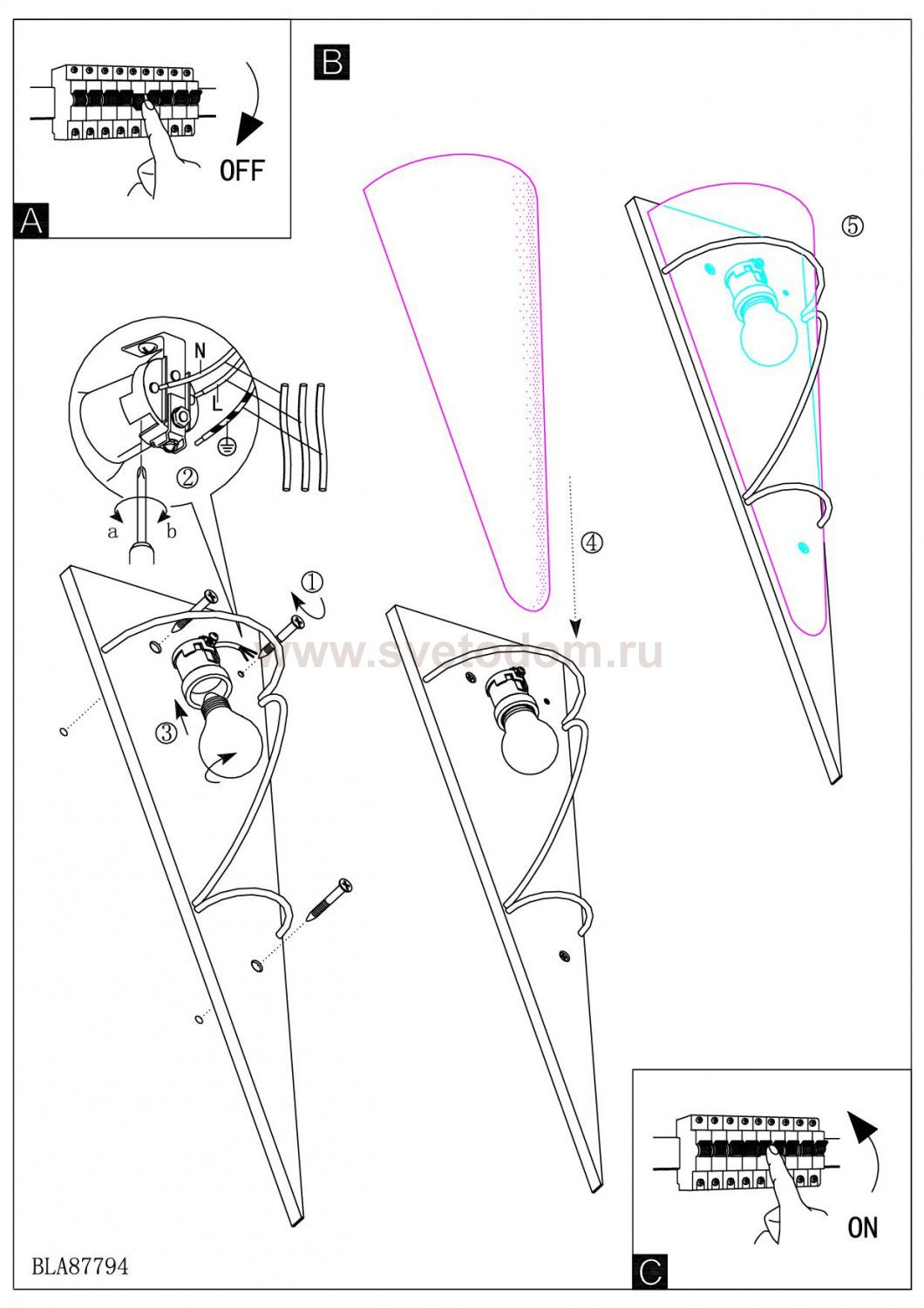 OFF

A

B

N

L

②

a b

①

③

④

⑤

www.svetodom.ru

ON

C

BLA87794