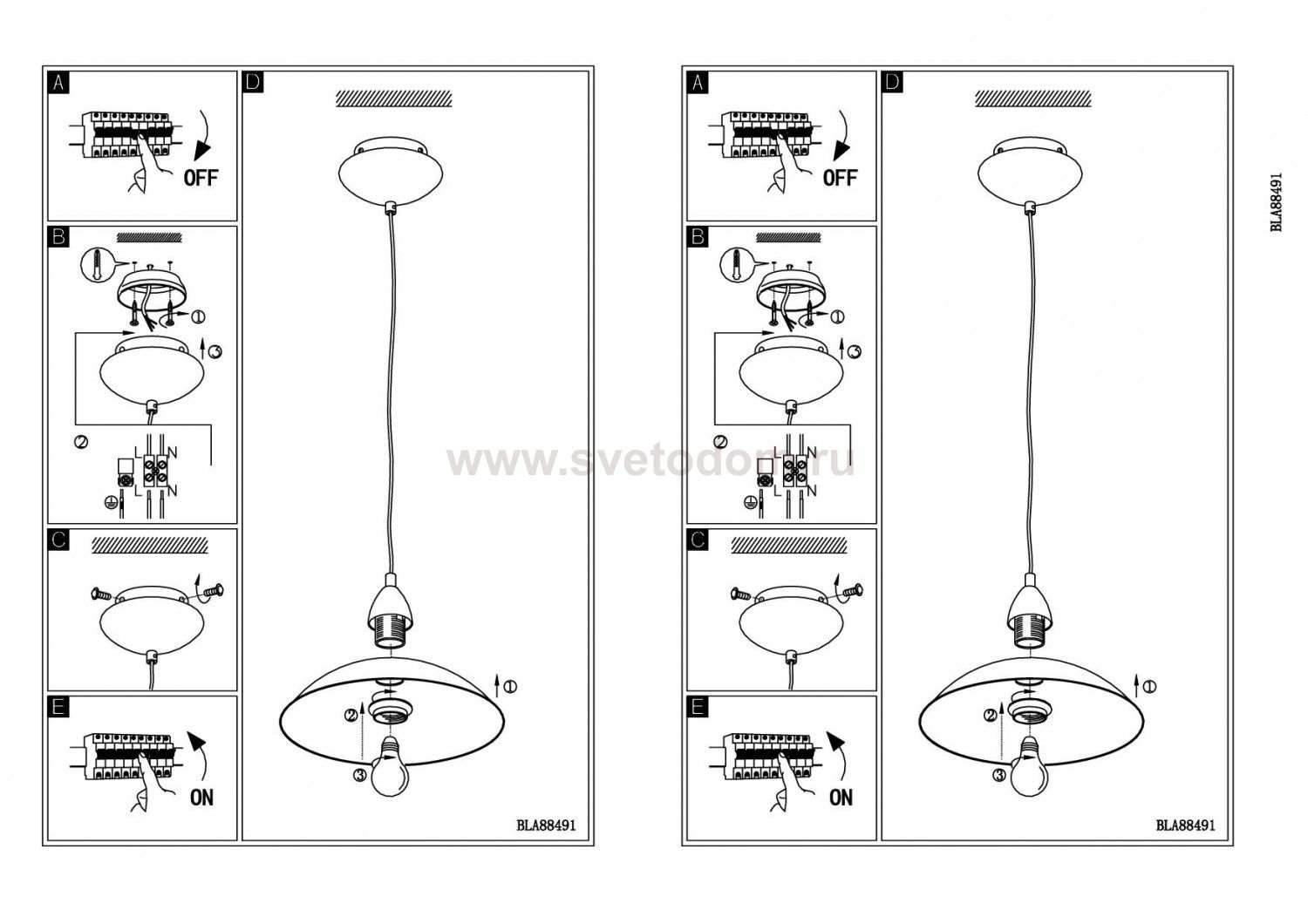 A

OFF

B

①

③

②

L N

L N

C

E

ON

D

①

②

③

BLA88491

www.svetodom.ru

A

OFF

B

①

③

②

L N

L N

C

E

ON

D

①

②

③

BLA88491

BLA88491