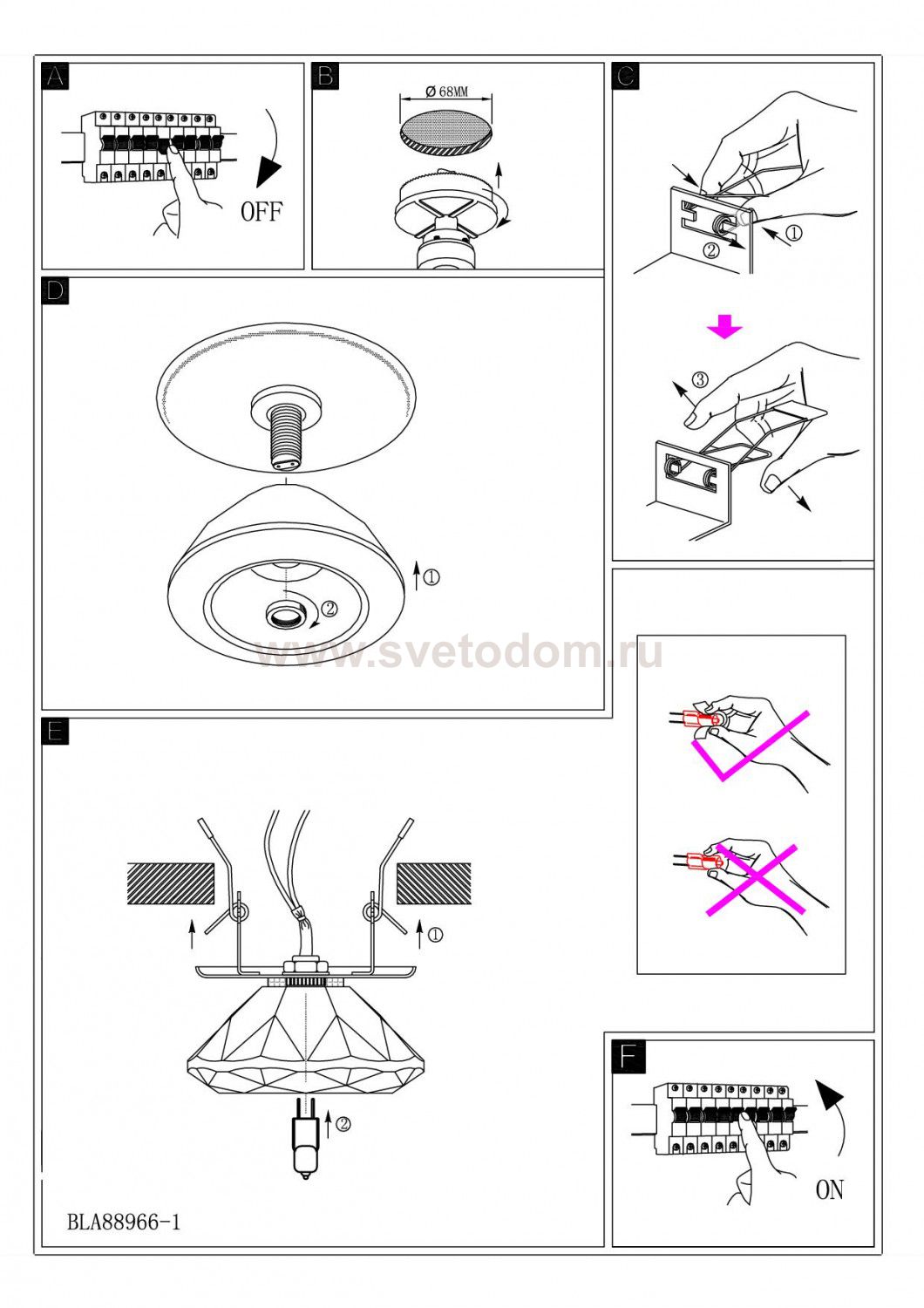 A

OFF

B

Ø 68MM

C

①

②

③

D

①

②

www.svetodom.ru

E

①

②

BLA88966-1

F

ON