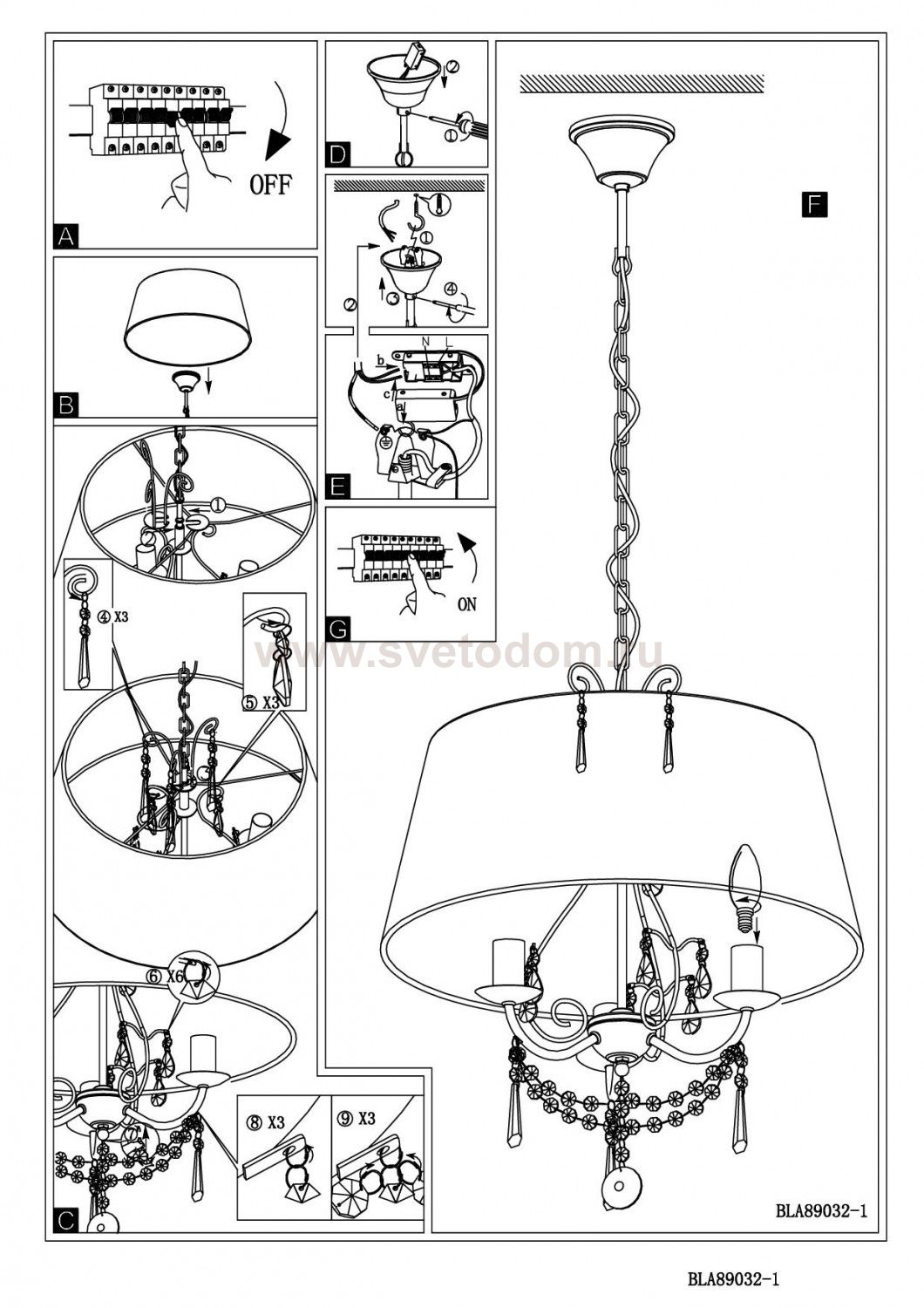 OFF

A

B

①

② ④ X3

⑤ X3

⑥ X6

⑦

⑧ X3

⑨ X3

C

②

①

D

①

②

③

④

N L

b

c

a

E

ON

G

F

www.svetodom.ru

BLA89032-1

BLA89032-1