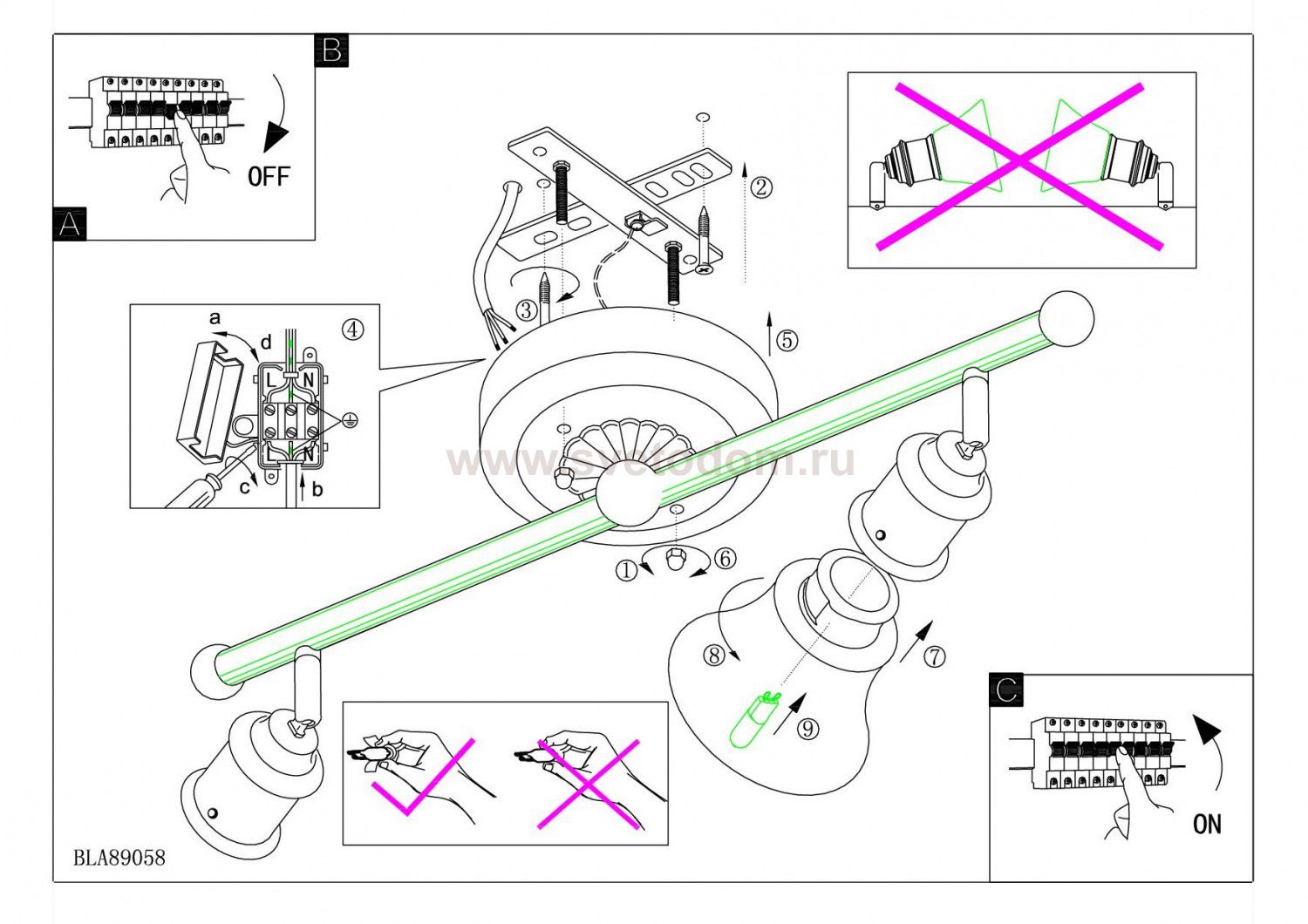 B
OFF
A
②
③
④
a
d
L
N
N
c
b
⑤
www.svetodom.ru
①
⑥
⑧
⑦
⑨
C
ON
BLA89058