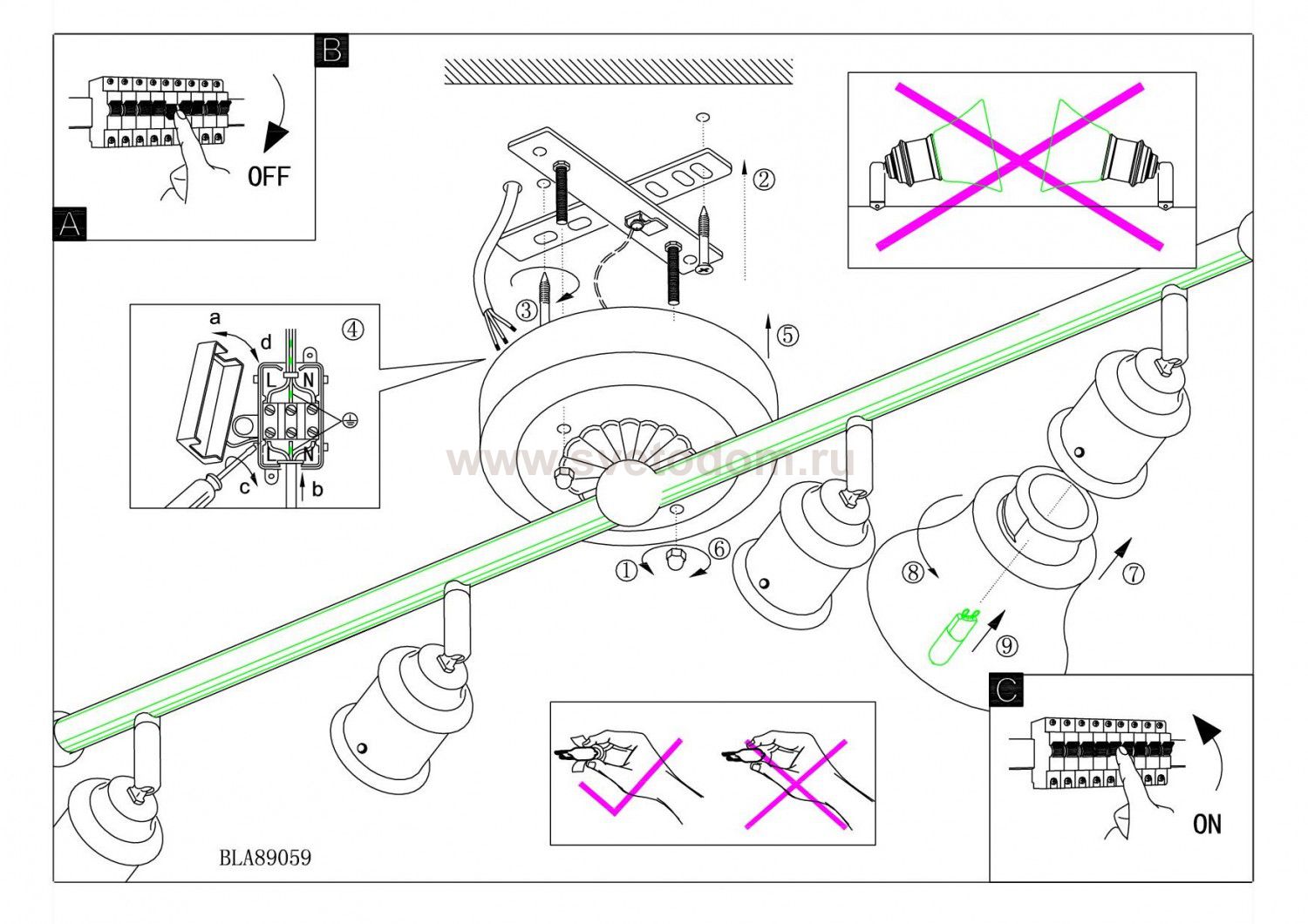 B
OFF
A
②
③
④
a
d
L
N
N
c
b
⑤
www.svetodom.ru
①
⑥
⑧
⑦
⑨
C
ON
BLA89059