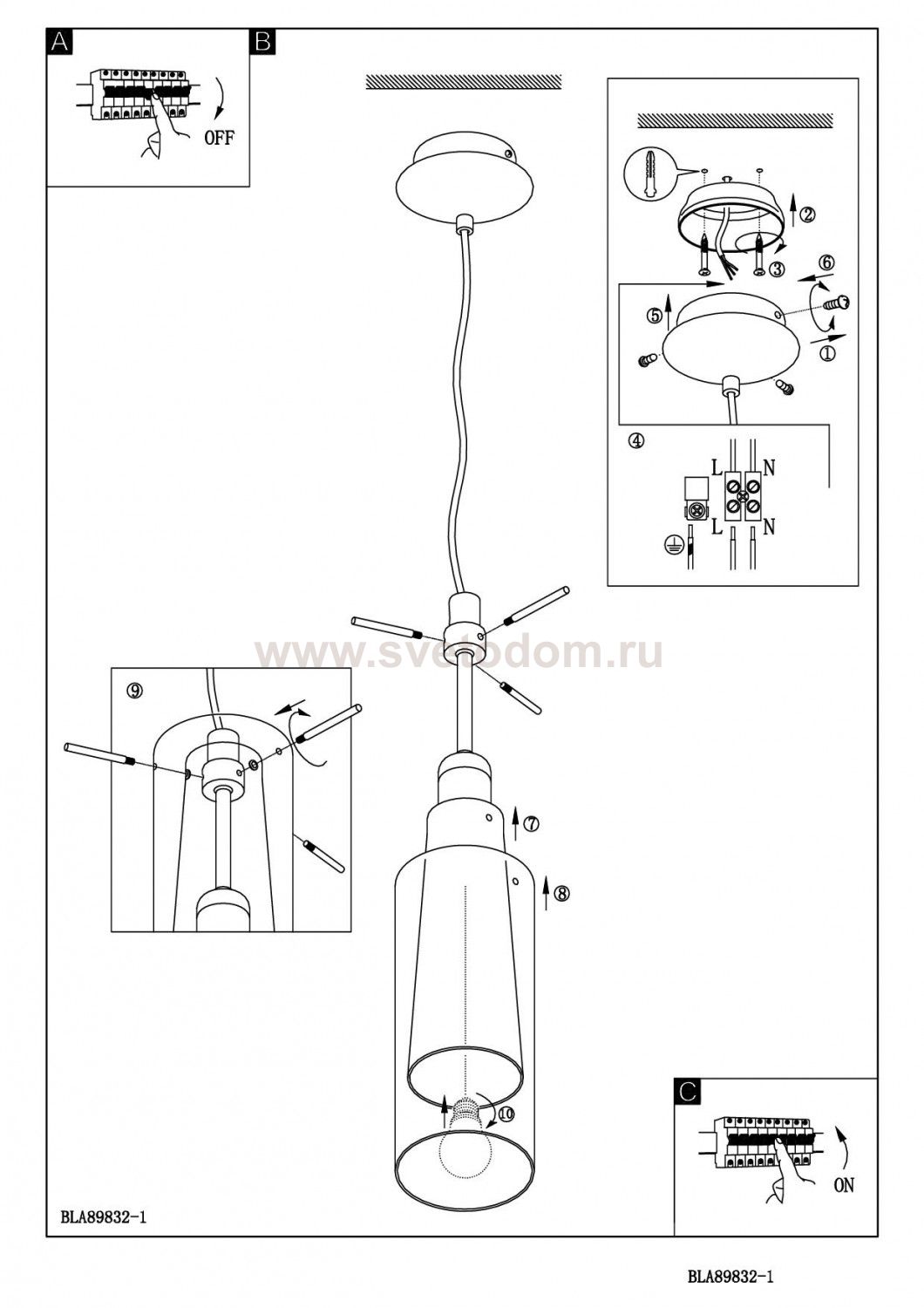 A
OFF
B
②
③
⑥
⑤
①
④
L
N
L
N
www.svetodom.ru
⑨
⑦
⑧
⑩
C
ON
BLA89832-1
BLA89832-1