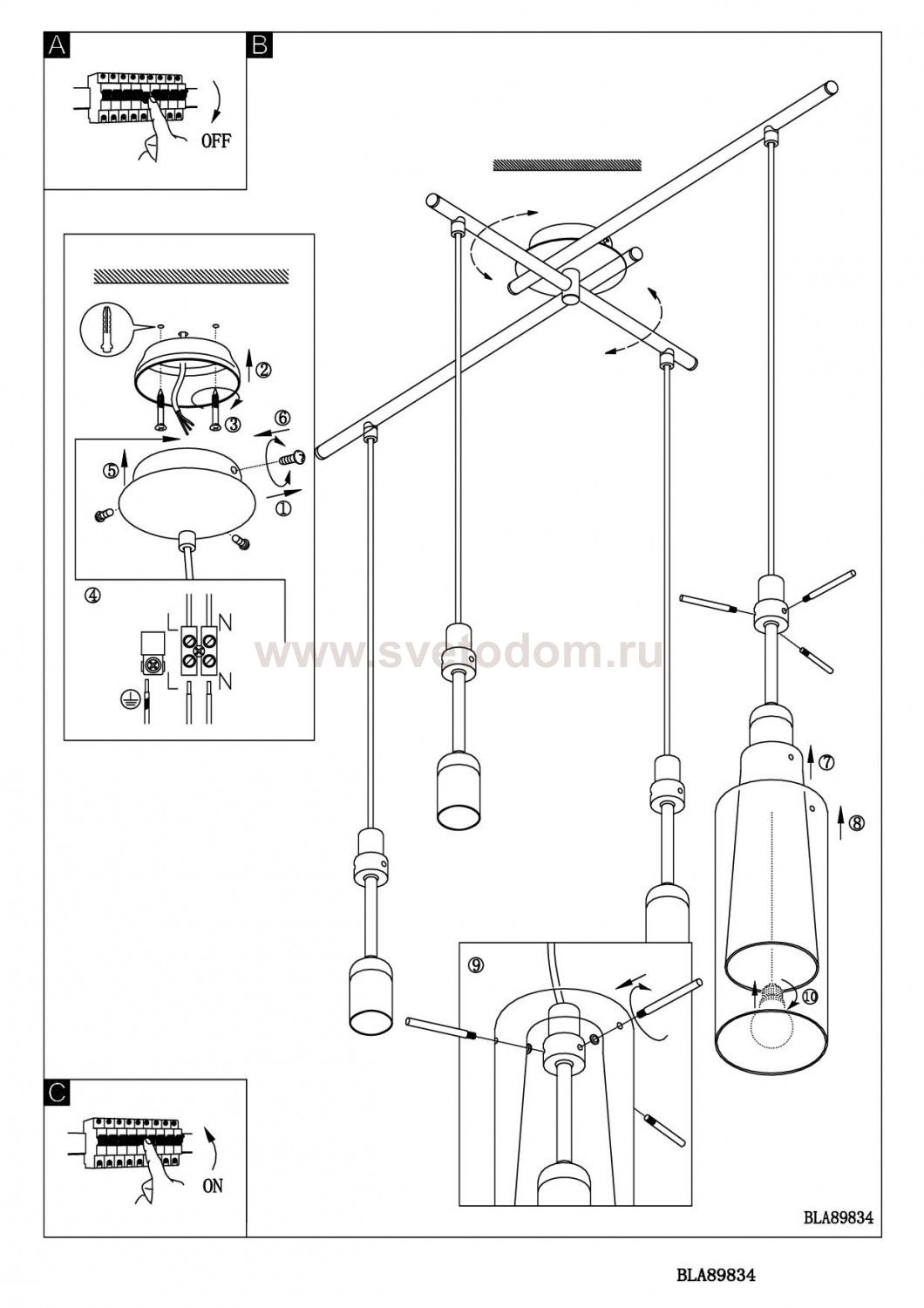 A
B
OFF

②
③
⑥
⑤
①
④
L
N
L
N

www.svetodom.ru

⑦
⑧
⑨
⑩

C
ON

BLA89834

BLA89834