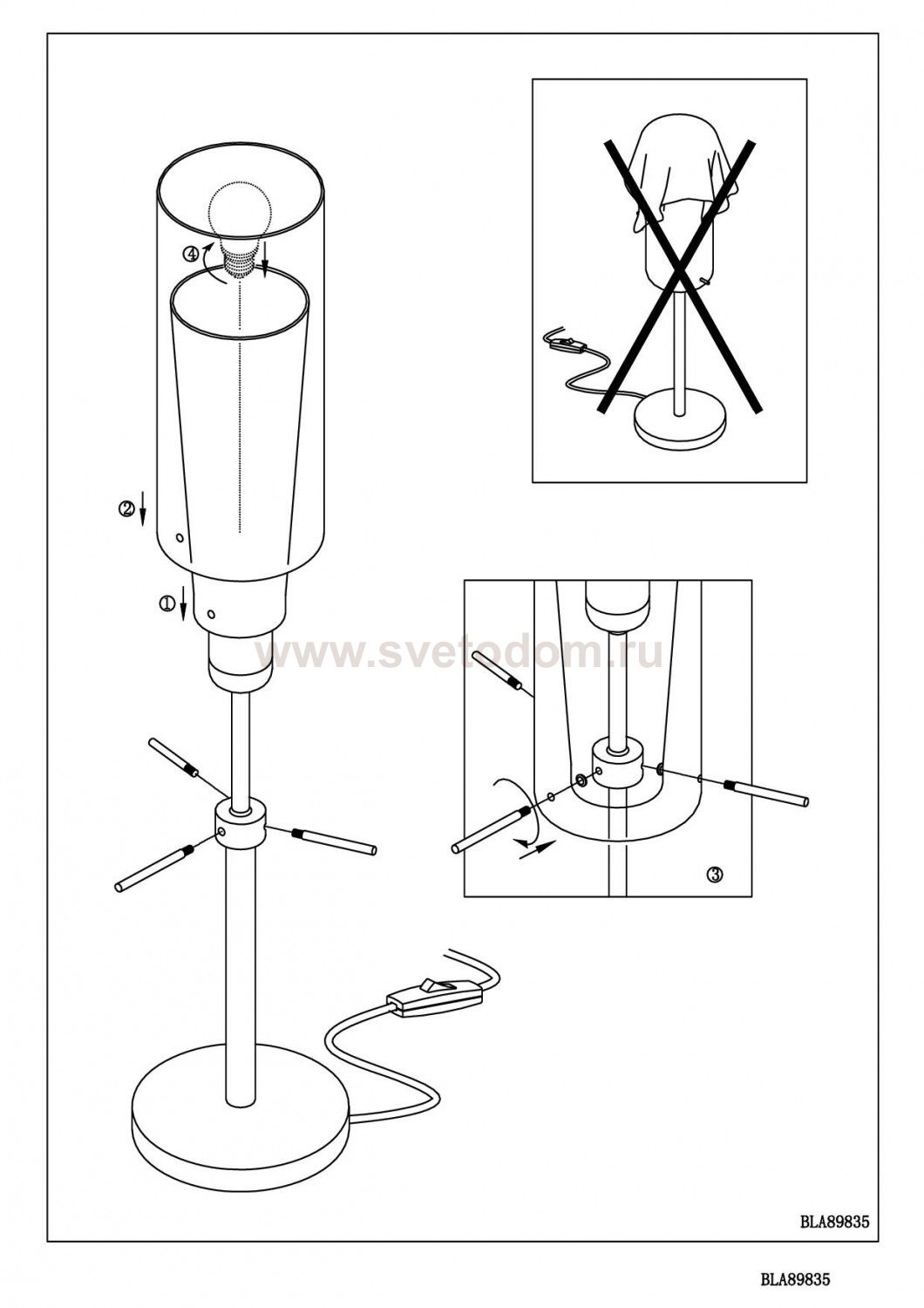 ④
②
①
www.svetodom.ru
③
BLA89835

BLA89835