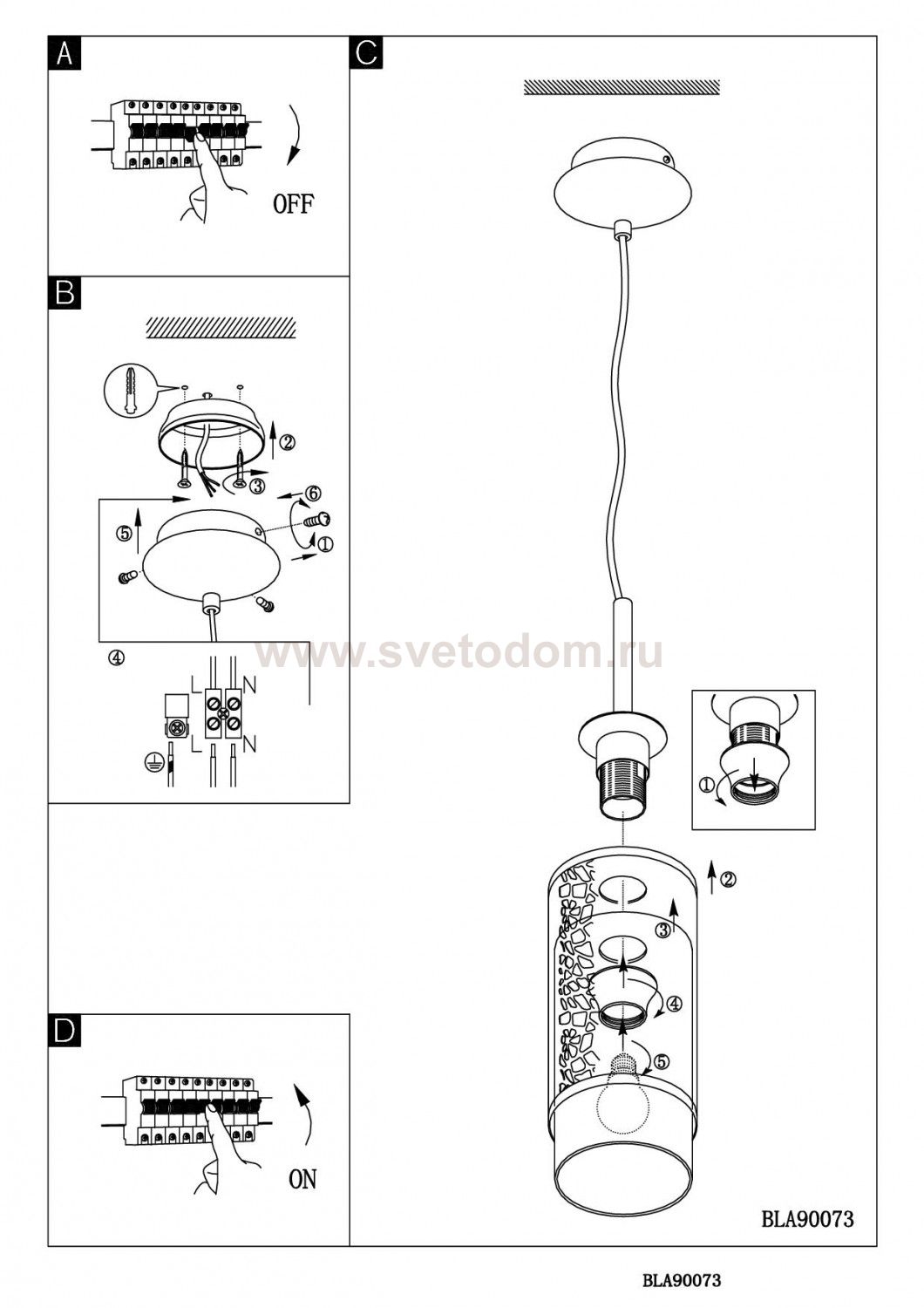 A

OFF

B

②
③
⑥
⑤
①
④
L
N
L
N

www.svetodom.ru

C

①
②
③
④
⑤

BLA90073

D

ON

BLA90073